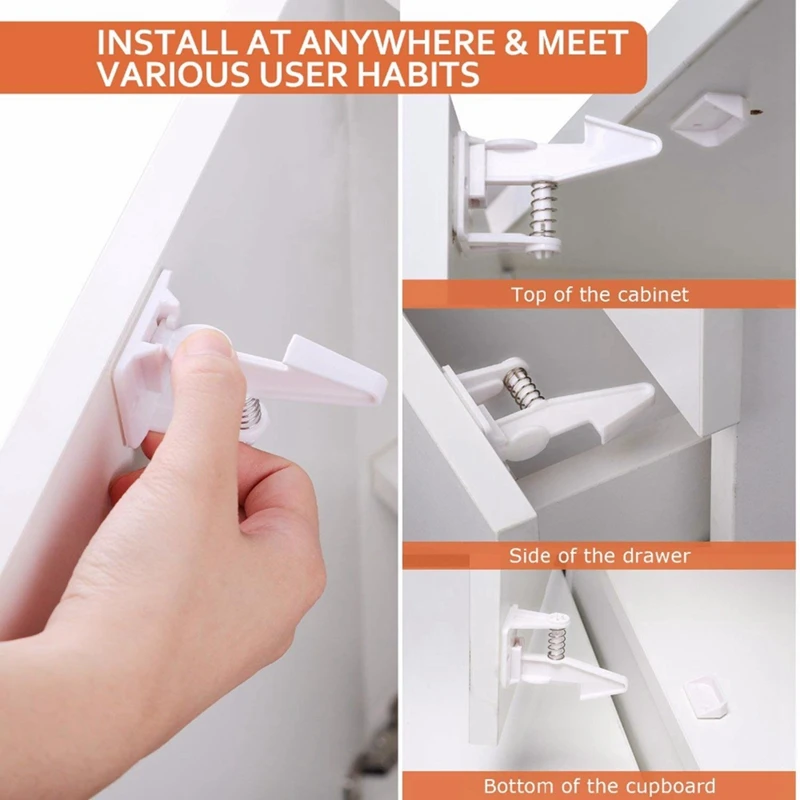 INSTALL AT ANYWHERE & MEET VARIOUS USER HABITS

Top of the cabinet

Side of the drawer

Bottom of the cupboard