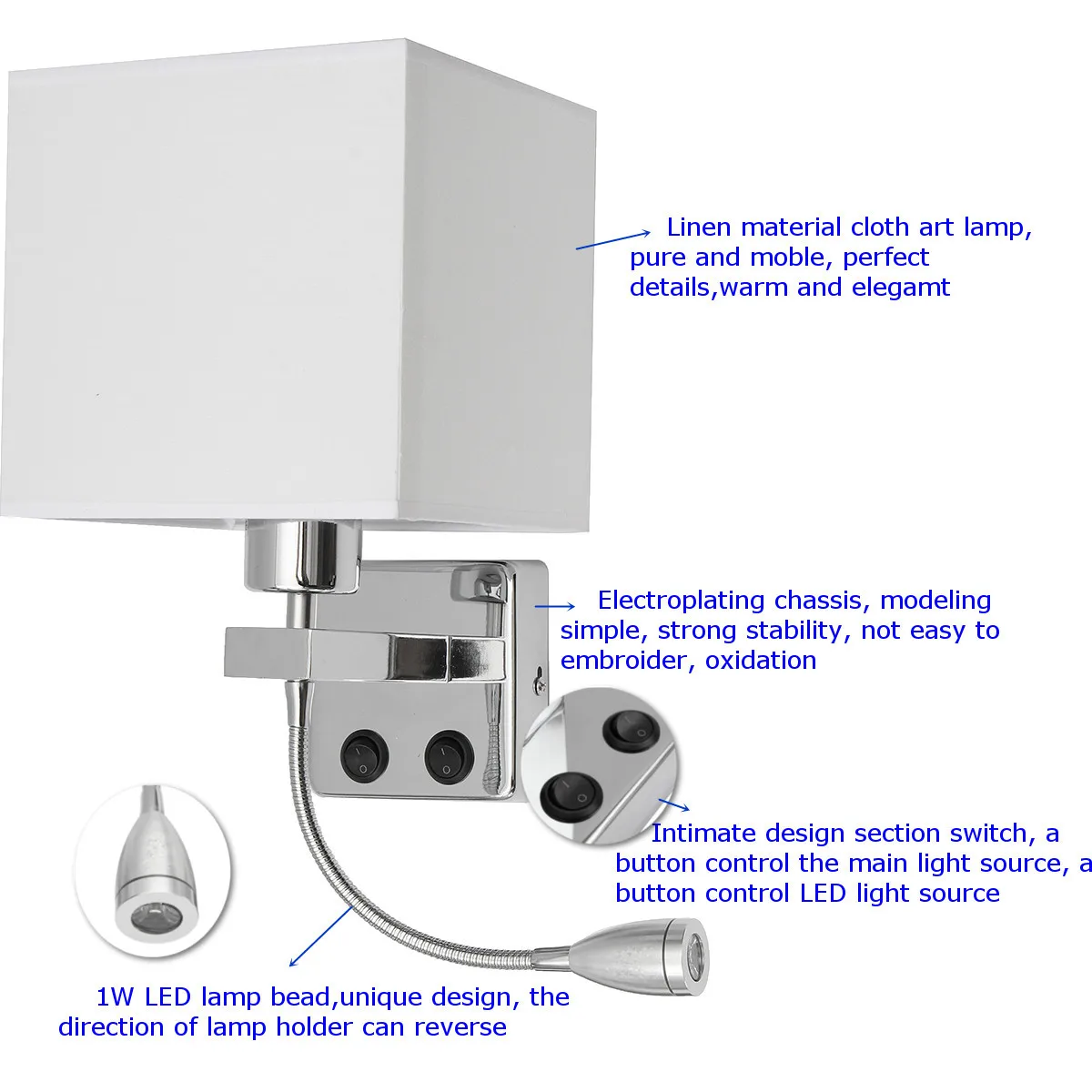 Linen material cloth art lamp, pure and moble, perfect details,warm and elegamt

Electroplating chassis, modeling simple, strong stability, not easy to embroider, oxidation

Intimate design section switch, a button control the main light source, a button control LED light source

1W LED lamp bead,unique design, the direction of lamp holder can reverse