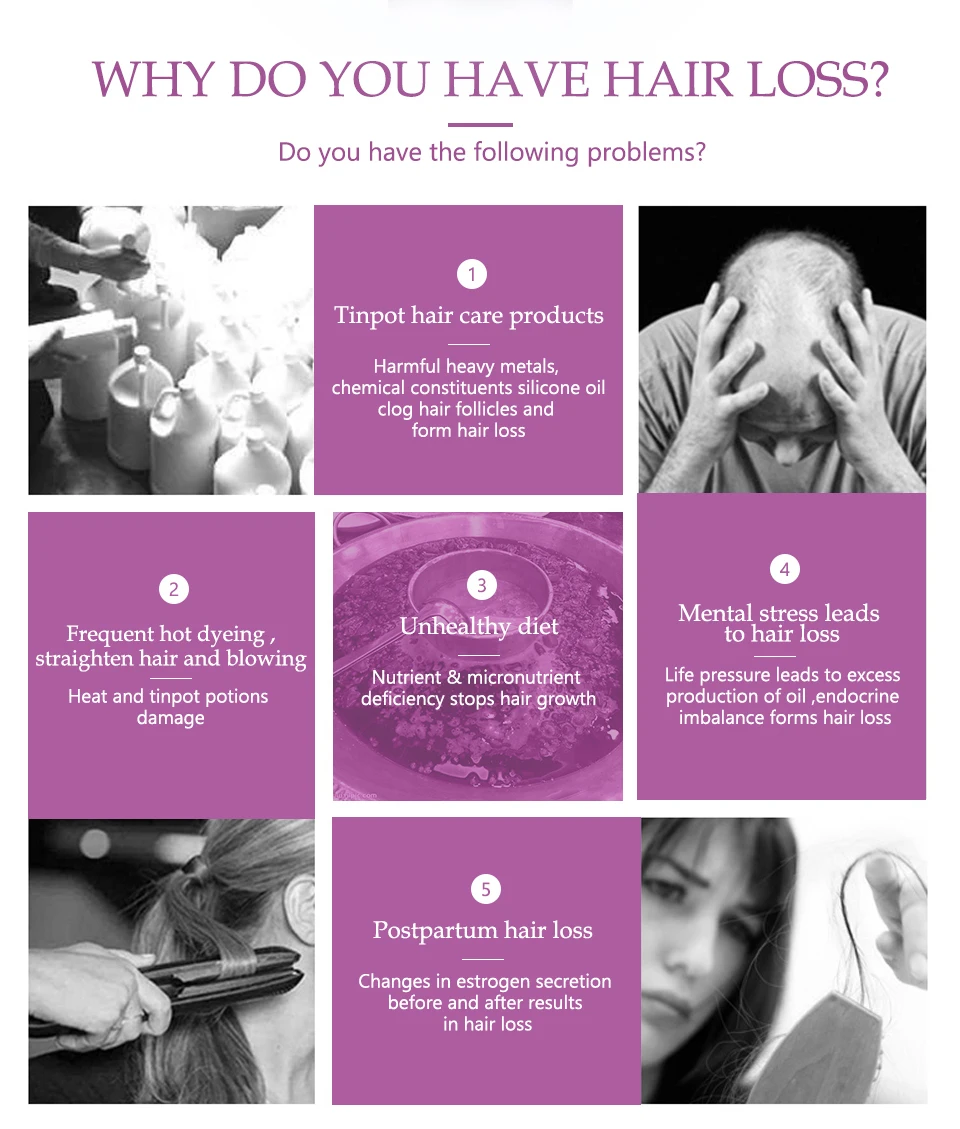 WHY DO YOU HAVE HAIR LOSS?

Do you have the following problems?

1

Tinpot hair care products

Harmful heavy metals, chemical constituents silicone oil clog hair follicles and form hair loss

2

Frequent hot dyeing , straighten hair and blowing

Heat and tinpot potions damage

3

Unhealthy diet

Nutrient & micronutrient deficiency stops hair growth

4

Mental stress leads to hair loss

Life pressure leads to excess production of oil ,endocrine imbalance forms hair loss

5

Postpartum hair loss

Changes in estrogen secretion before and after results in hair loss