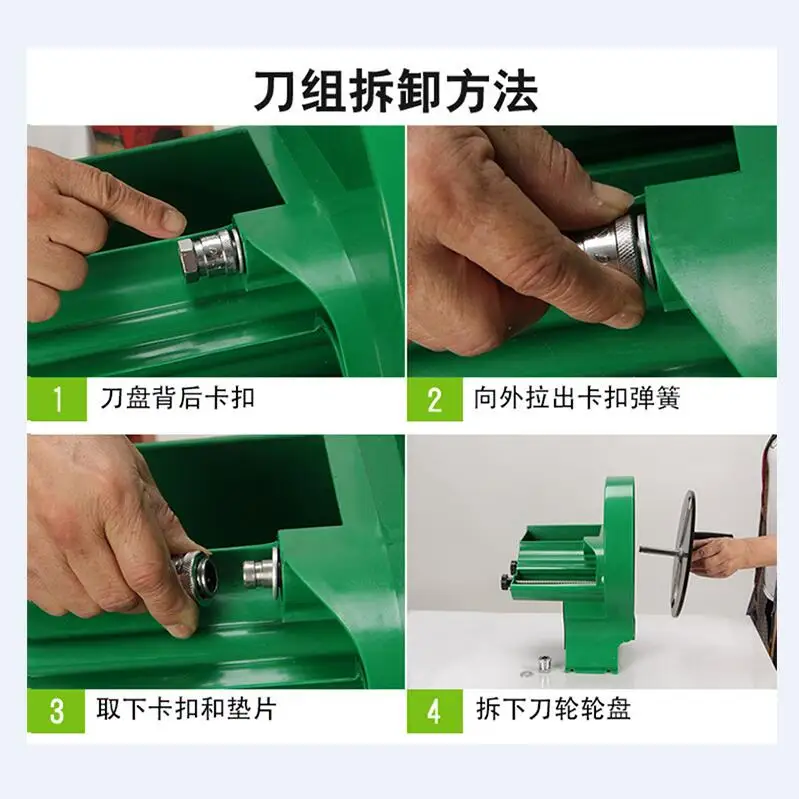 刀组拆卸方法

1 刀盘背后卡扣

2 向外拉出卡扣弹簧

3 取下卡扣和垫片

4 拆下刀轮轮盘