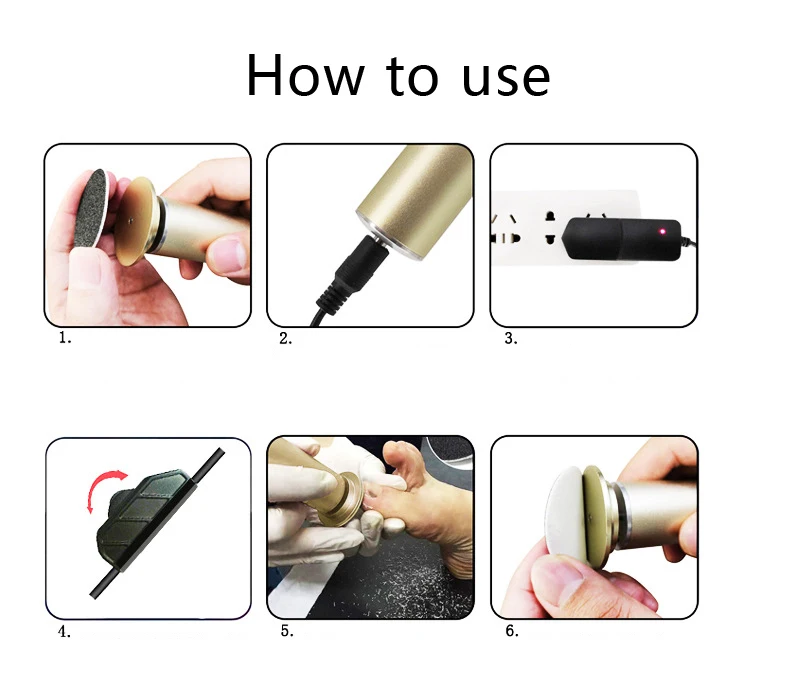 How to use

1.

2.

3.

4.

5.

6.