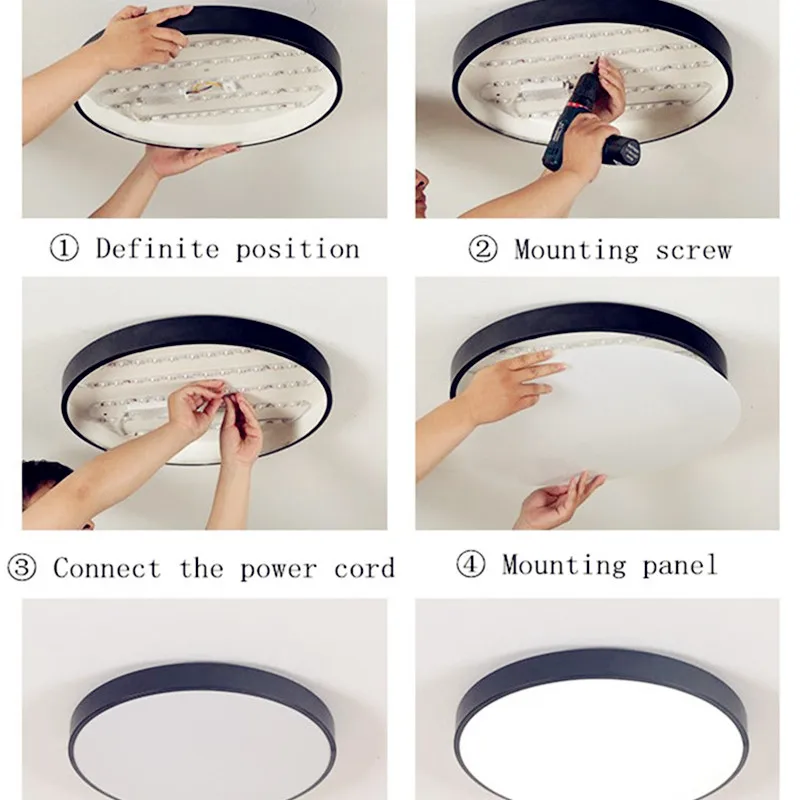 ① Definite position

② Mounting screw

③ Connect the power cord

④ Mounting panel