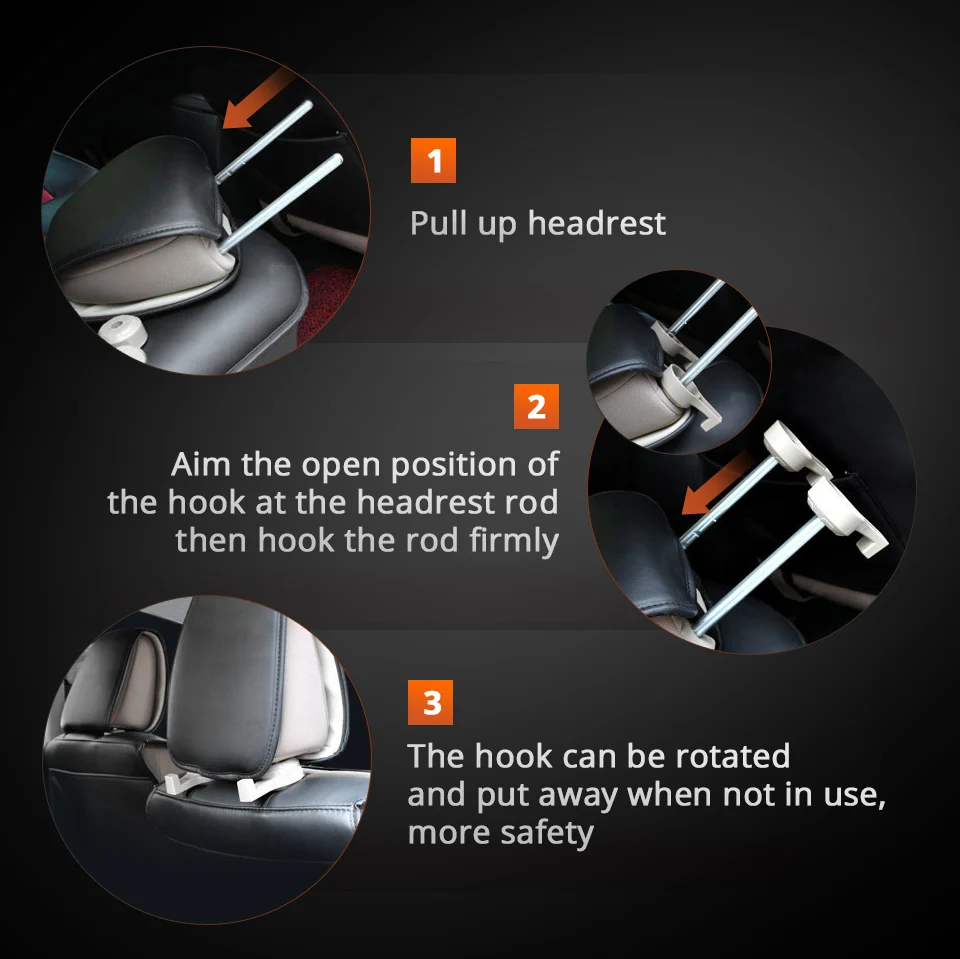 1
Pull up headrest

2
Aim the open position of the hook at the headrest rod then hook the rod firmly

3
The hook can be rotated and put away when not in use, more safety