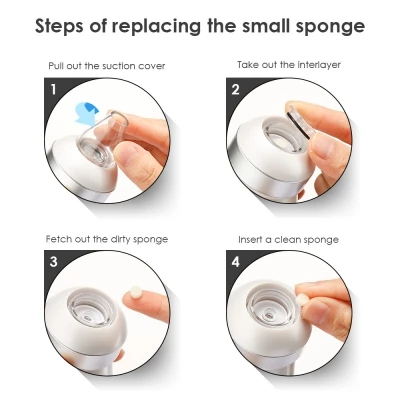 Steps of replacing the small sponge

Pull out the suction cover

1

Take out the interlayer

2

Fetch out the dirty sponge

3

Insert a clean sponge

4