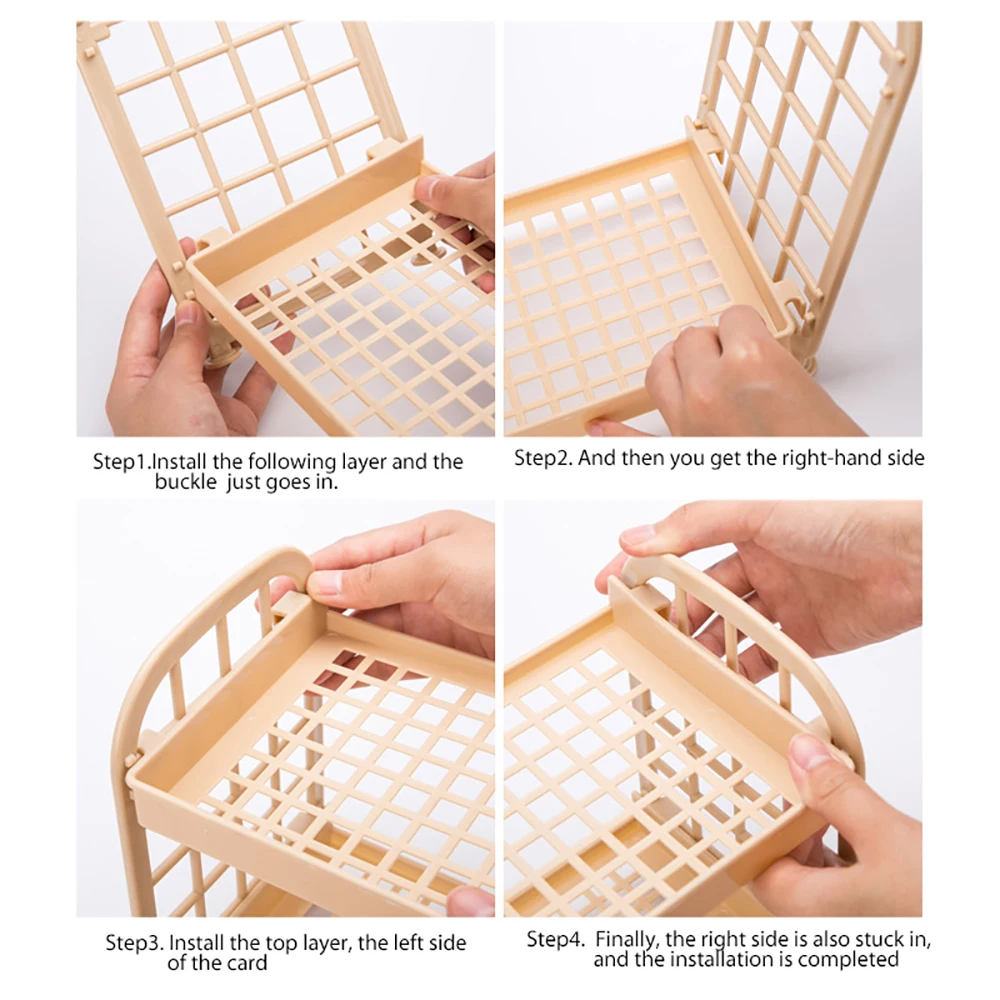 Step1.Install the following layer and the buckle just goes in.

Step2. And then you get the right-hand side

Step3. Install the top layer, the left side of the card

Step4. Finally, the right side is also stuck in, and the installation is completed