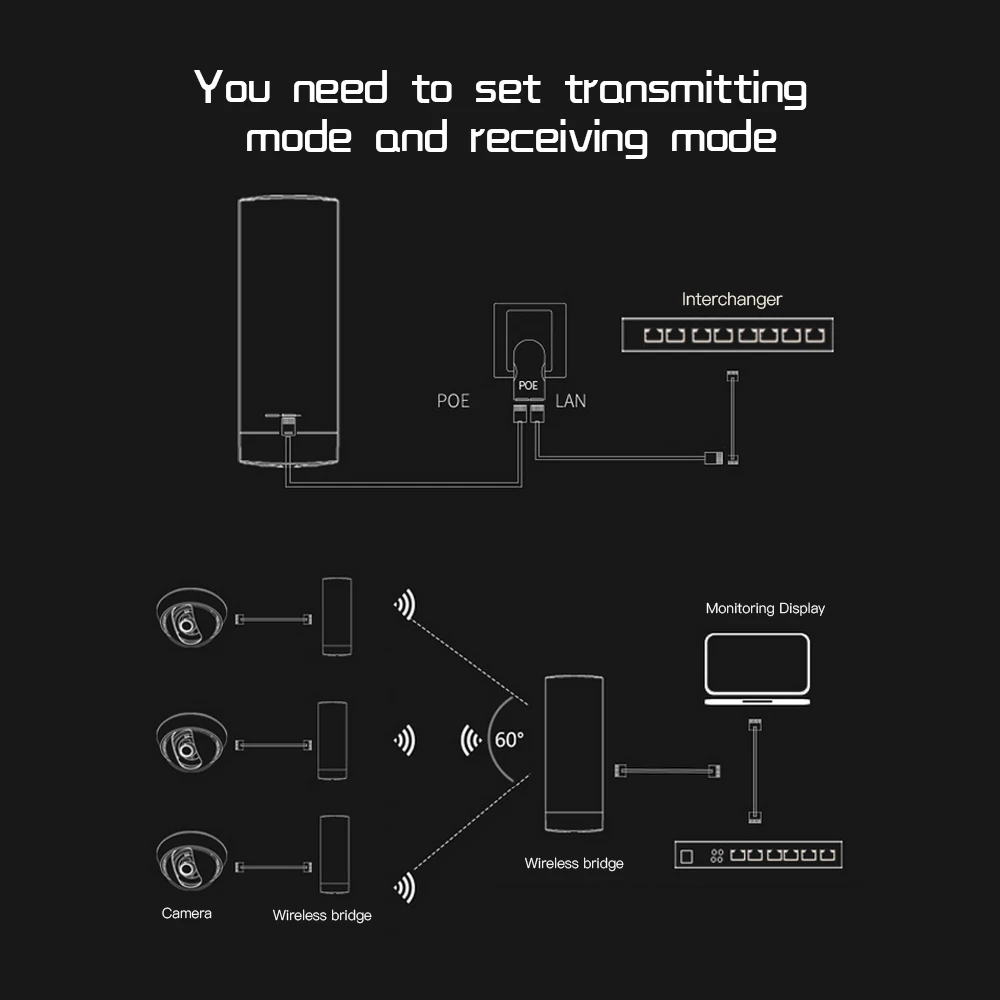 You need to set transmitting mode and receiving mode

Interchanger

POE

POE

LAN

Monitoring Display

60°

Wireless bridge

Camera

Wireless bridge