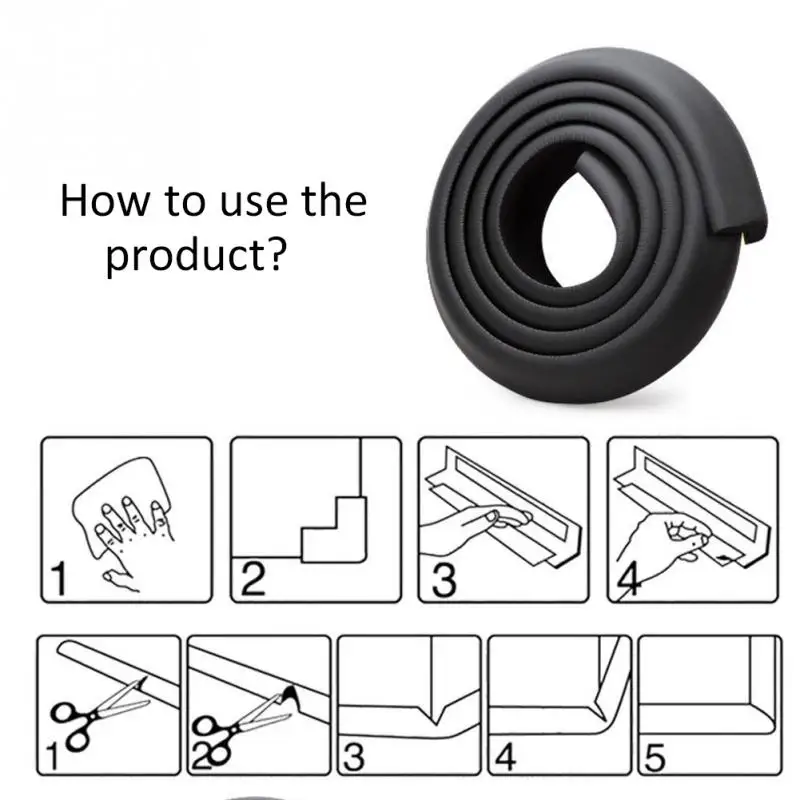 How to use the product?

1

2

3

4

1

2

3

4

5