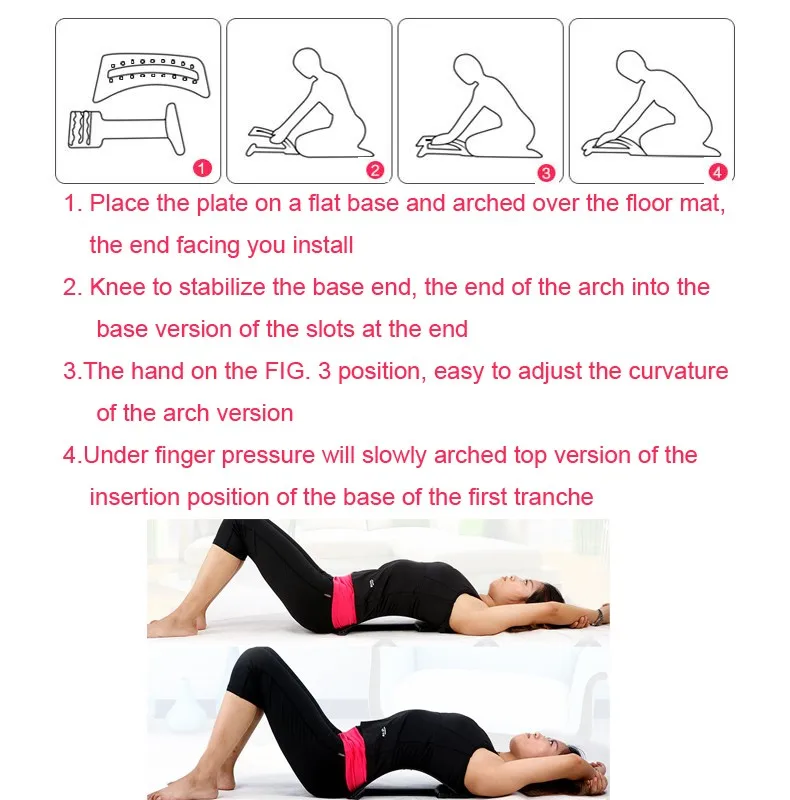 1

2

3

4

1. Place the plate on a flat base and arched over the floor mat, the end facing you install

2. Knee to stabilize the base end, the end of the arch into the base version of the slots at the end

3.The hand on the FIG. 3 position, easy to adjust the curvature of the arch version

4.Under finger pressure will slowly arched top version of the insertion position of the base of the first tranche