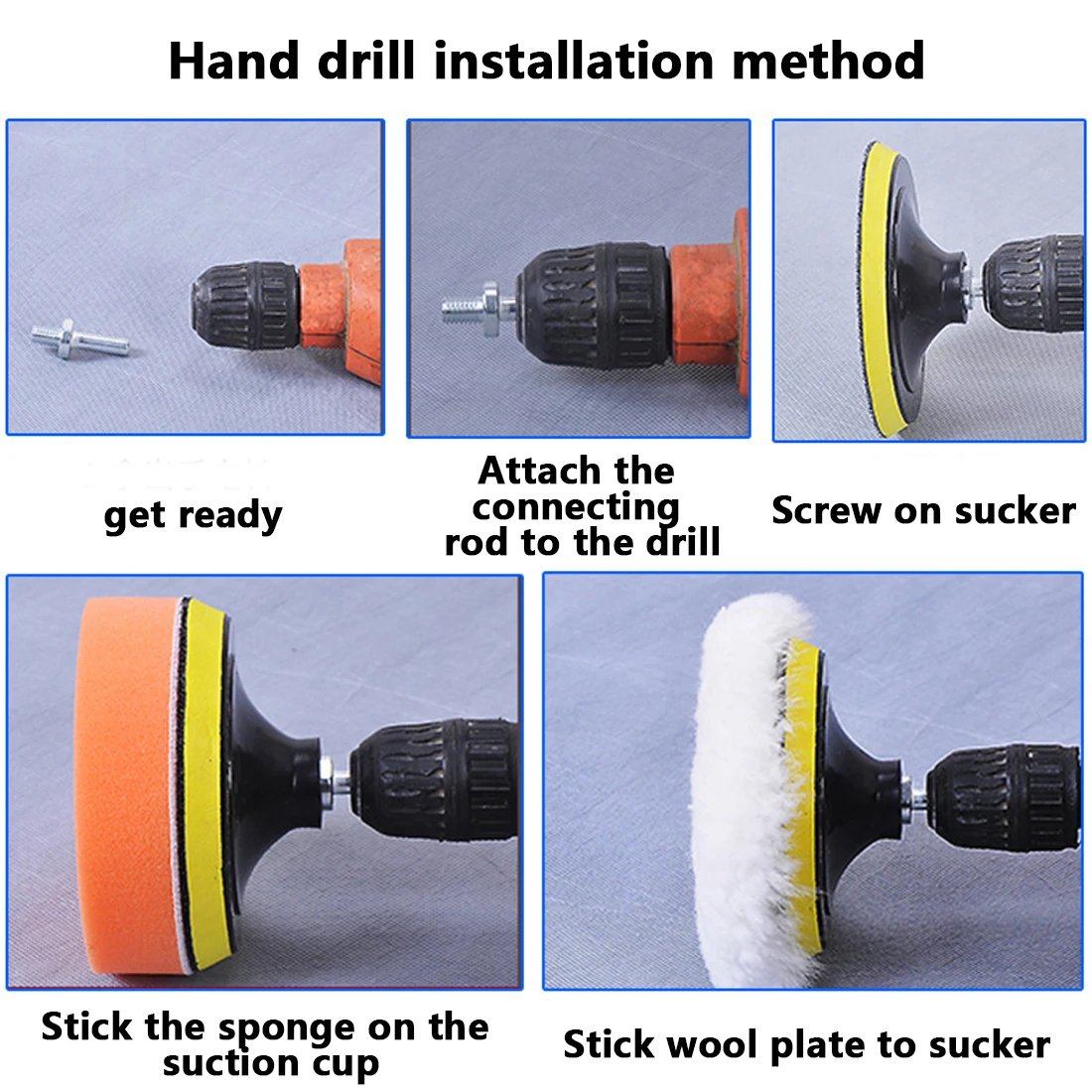 Hand drill installation method

get ready

Attach the connecting rod to the drill

Screw on sucker

Stick the sponge on the suction cup

Stick wool plate to sucker