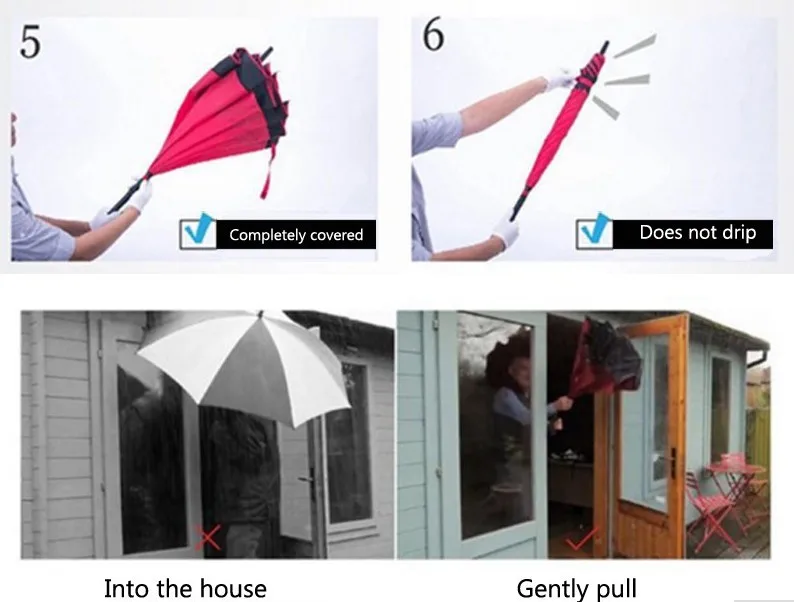 5

Completely covered

6

Does not drip

Into the house

Gently pull