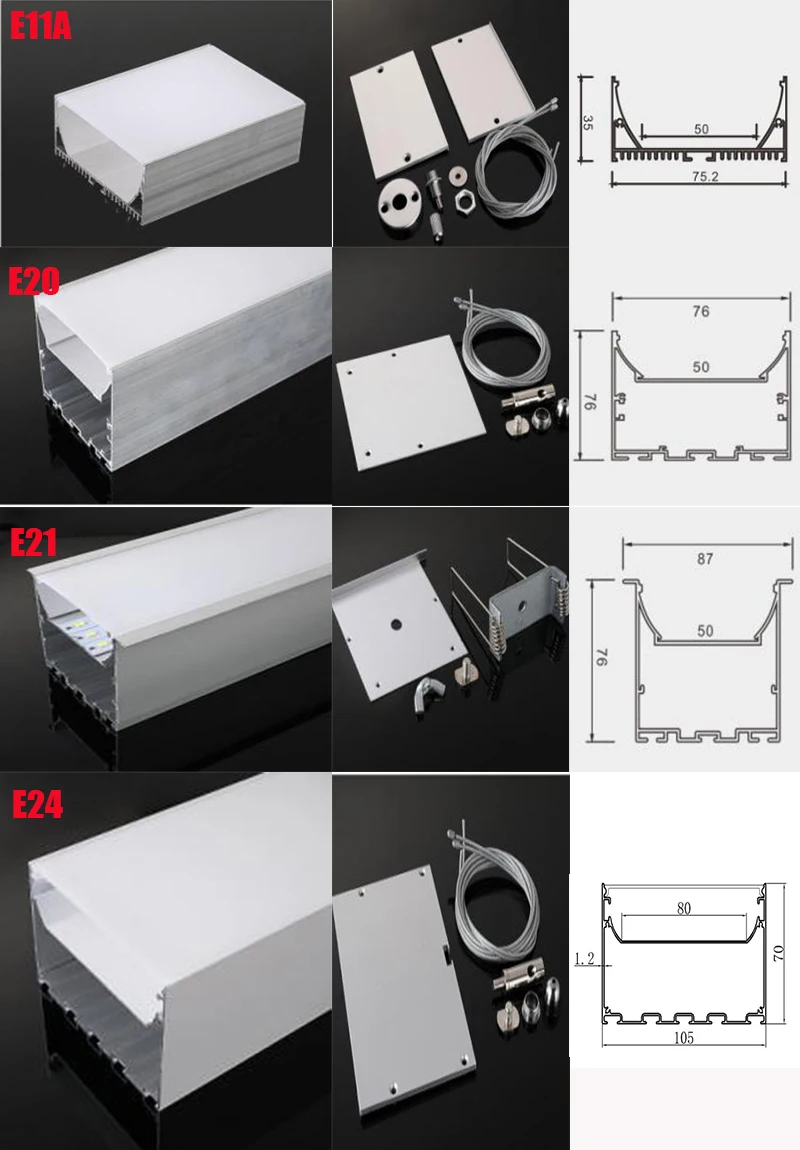 E11A

35
50
75.2

E20

76
50
76

E21

87
50
76

E24

80
1.2
70
105