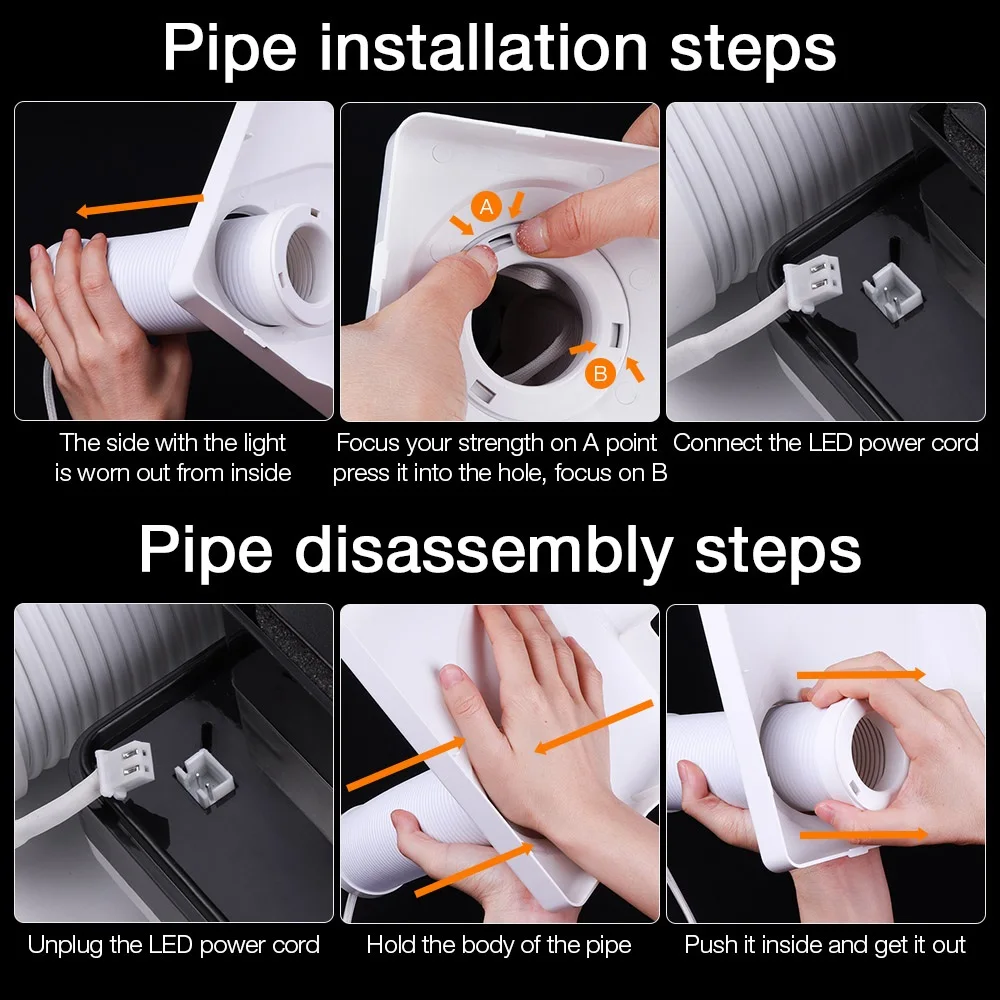 Pipe installation steps

A

B

The side with the light is worn out from inside

Focus your strength on A point press it into the hole, focus on B

Connect the LED power cord

Pipe disassembly steps

Unplug the LED power cord

Hold the body of the pipe

Push it inside and get it out