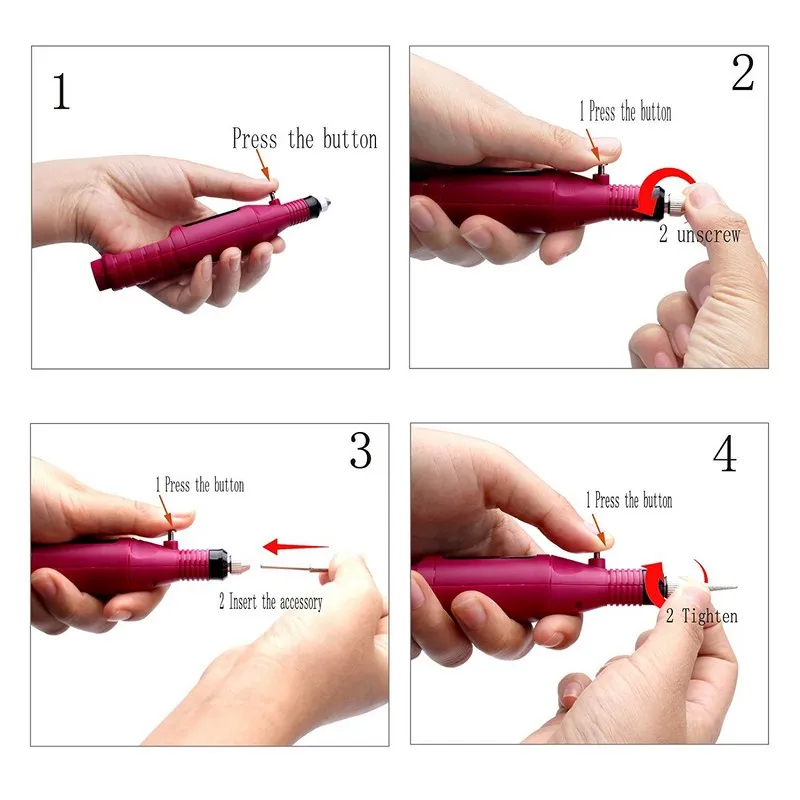 1
Press the button

2
1 Press the button
2 unscrew

3
1 Press the button
2 Insert the accessory

4
1 Press the button
2 Tighten