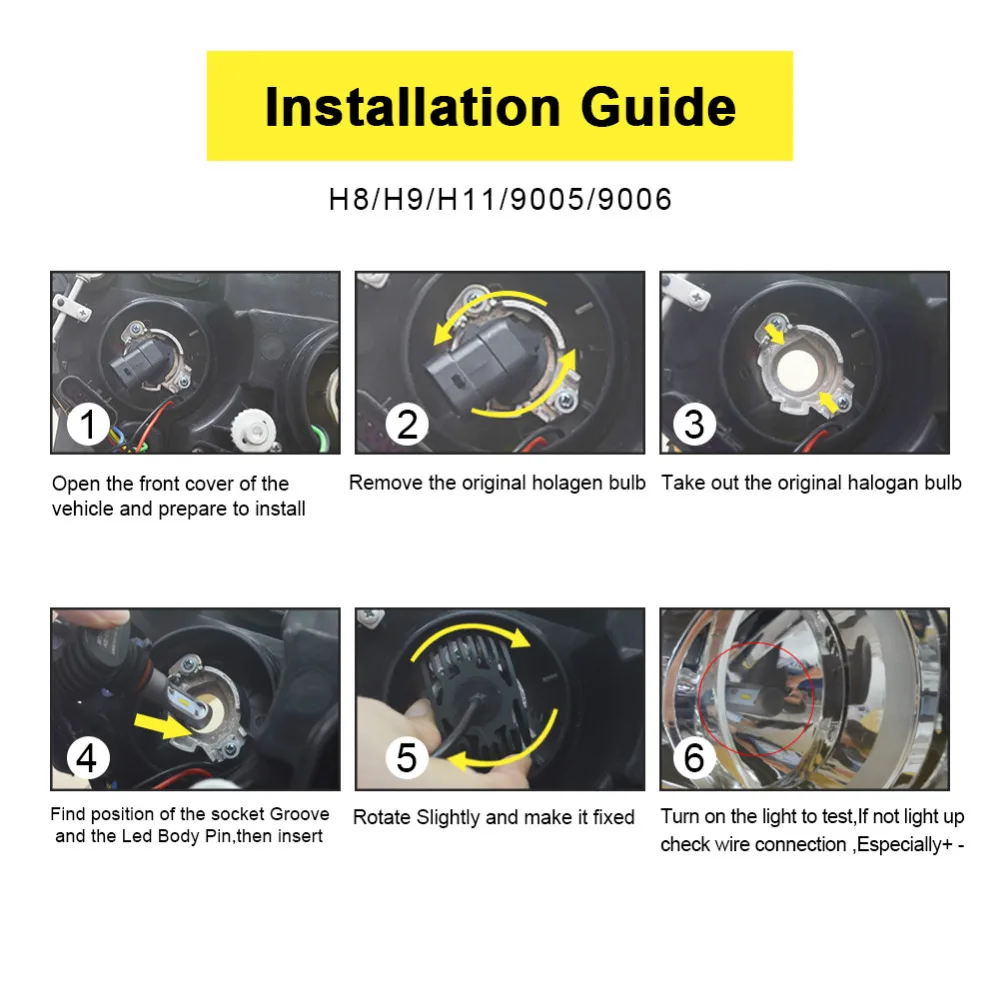 Installation Guide

H8/H9/H11/9005/9006

1

Open the front cover of the vehicle and prepare to install

2

Remove the original holagen bulb

3

Take out the original halogan bulb

4

Find position of the socket Groove and the Led Body Pin,then insert

5

Rotate Slightly and make it fixed

6

Turn on the light to test,If not light up check wire connection ,Especially+ -