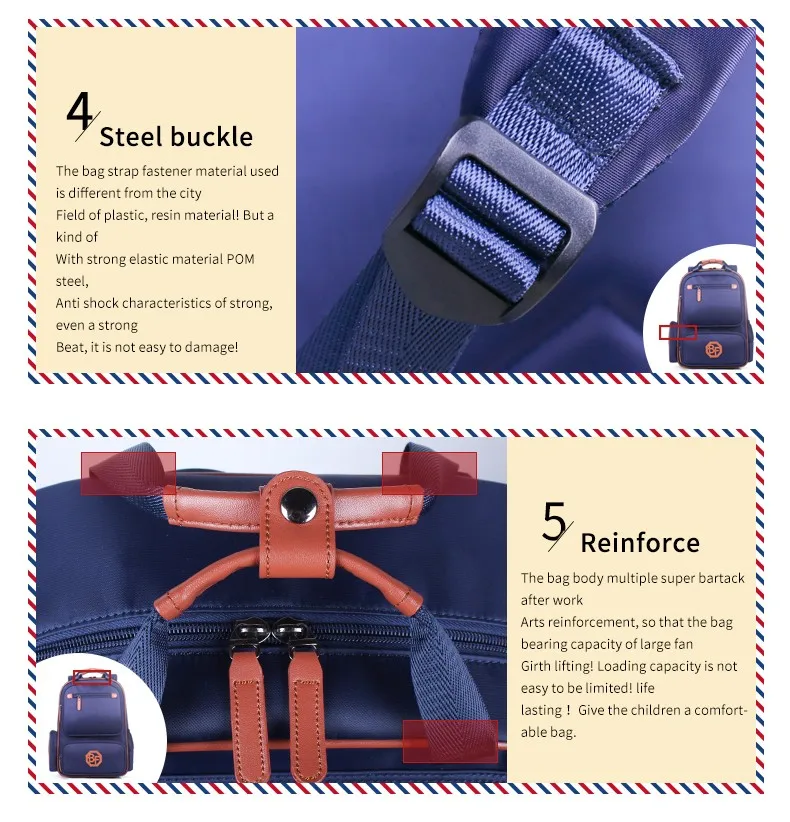 4 Steel buckle

The bag strap fastener material used is different from the city
Field of plastic, resin material! But a kind of
With strong elastic material POM steel,
Anti shock characteristics of strong, even a strong
Beat, it is not easy to damage!

5 Reinforce

The bag body multiple super bartack after work
Arts reinforcement, so that the bag bearing capacity of large fan
Girth lifting! Loading capacity is not easy to be limited! life
lasting！ Give the children a comfortable bag.