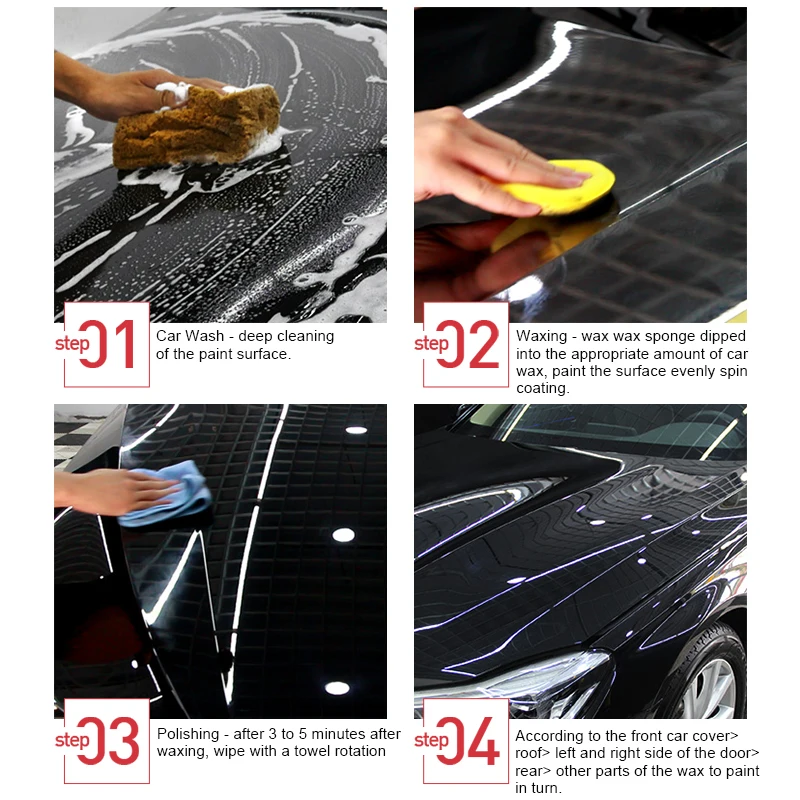 step 01
Car Wash - deep cleaning of the paint surface.

step 02
Waxing - wax wax sponge dipped into the appropriate amount of car wax, paint the surface evenly spin coating.

step 03
Polishing - after 3 to 5 minutes after waxing, wipe with a towel rotation

step 04
According to the front car cover> roof> left and right side of the door> rear> other parts of the wax to paint in turn.