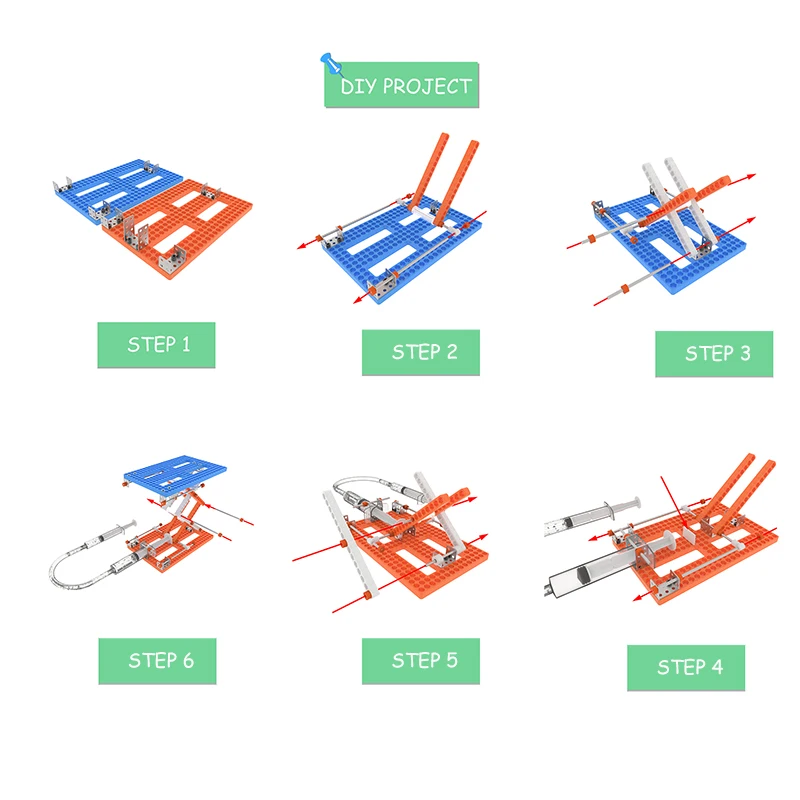 DIY PROJECT

STEP 1

STEP 2

STEP 3

STEP 6

STEP 5

STEP 4