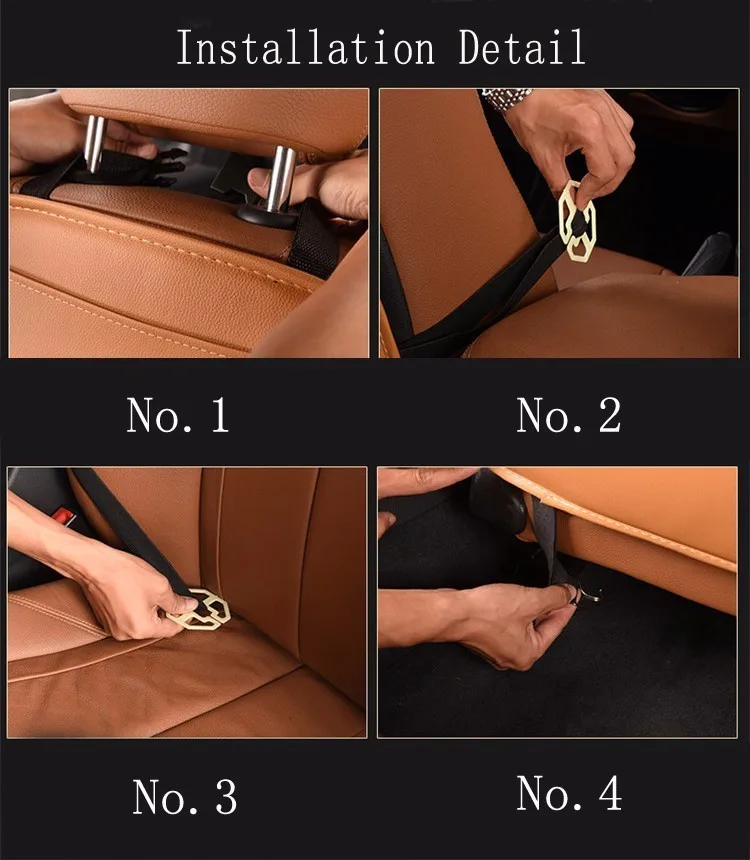 Installation Detail

No. 1

No. 2

No. 3

No. 4