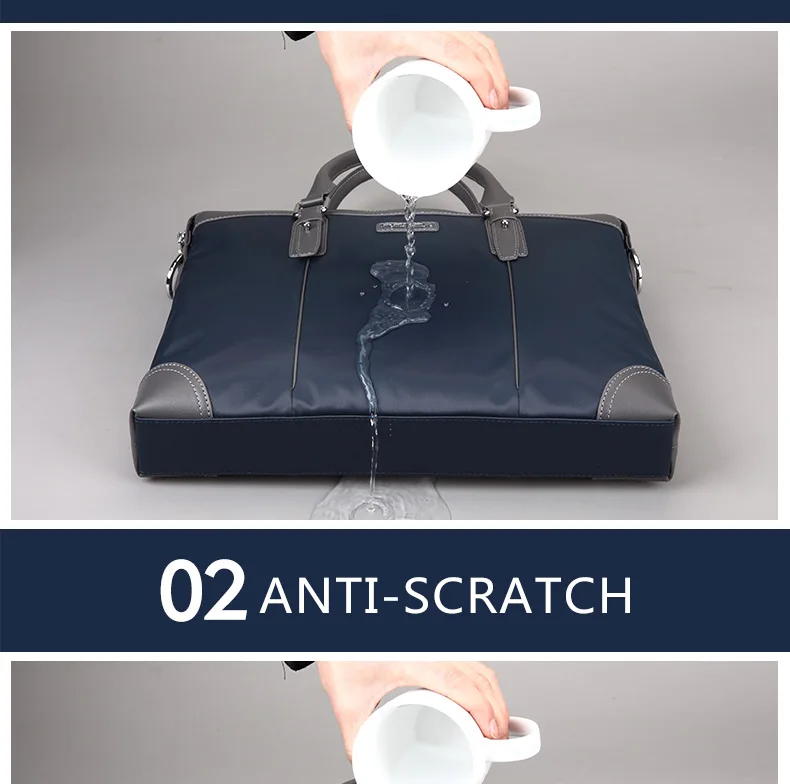 02 ANTI-SCRATCH