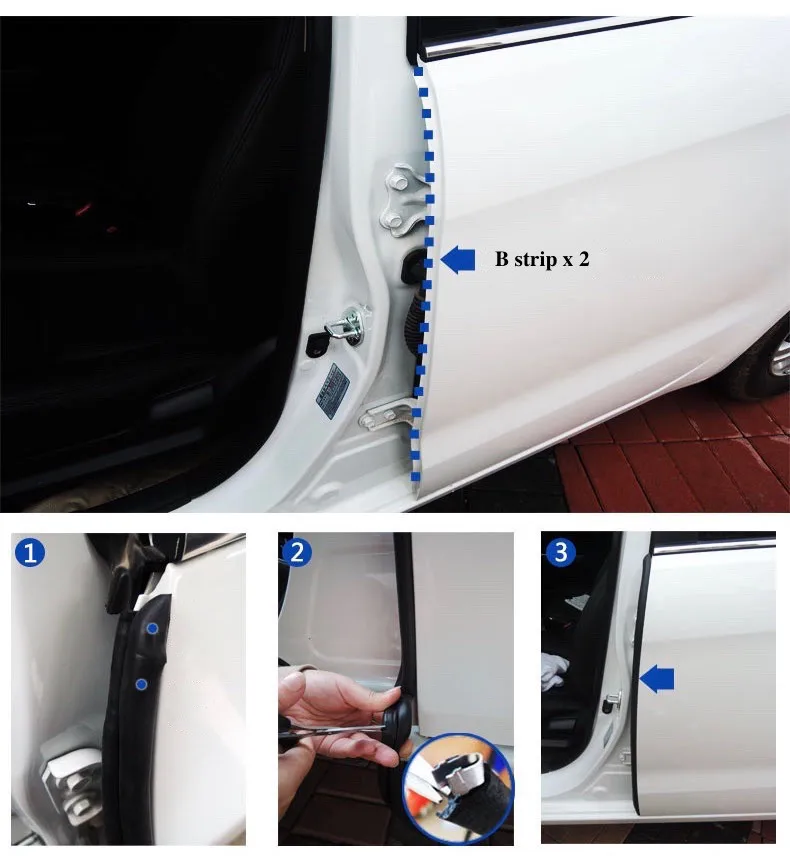 B strip x 2

1

2

3