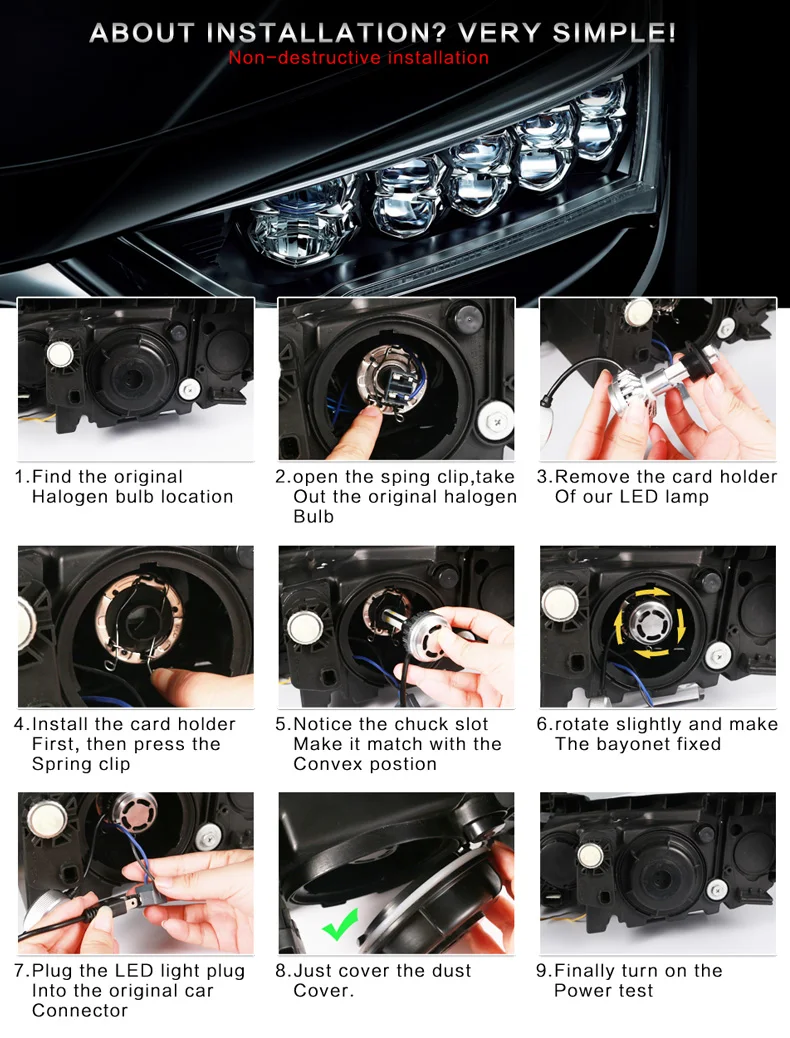 ABOUT INSTALLATION? VERY SIMPLE!
Non-destructive installation

1.Find the original Halogen bulb location

2.open the sping clip,take Out the original halogen Bulb

3.Remove the card holder Of our LED lamp

4.Install the card holder First, then press the Spring clip

5.Notice the chuck slot Make it match with the Convex postion

6.rotate slightly and make The bayonet fixed

7.Plug the LED light plug Into the original car Connector

8.Just cover the dust Cover.

9.Finally turn on the Power test