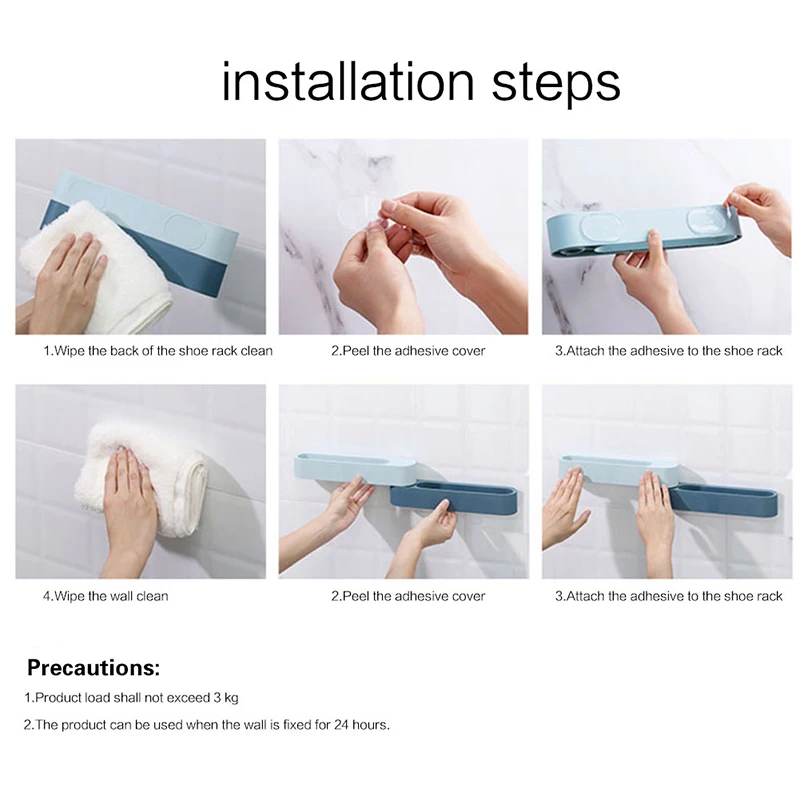 installation steps

1.Wipe the back of the shoe rack clean

2.Peel the adhesive cover

3.Attach the adhesive to the shoe rack

4.Wipe the wall clean

2.Peel the adhesive cover

3.Attach the adhesive to the shoe rack

Precautions:

1.Product load shall not exceed 3 kg

2.The product can be used when the wall is fixed for 24 hours.