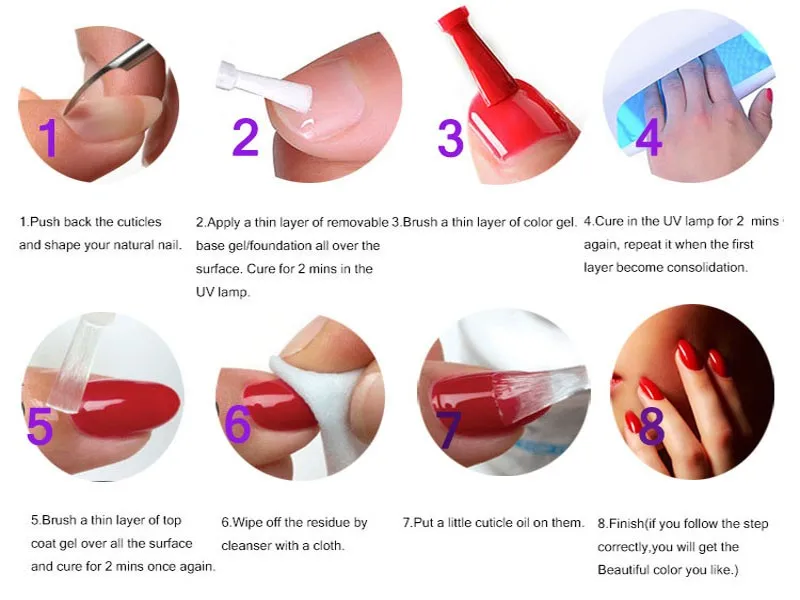 1

2

3

4

1.Push back the cuticles and shape your natural nail.

2.Apply a thin layer of removable base gel/foundation all over the surface. Cure for 2 mins in the UV lamp.

3.Brush a thin layer of color gel.

4.Cure in the UV lamp for 2 mins again, repeat it when the first layer become consolidation.

5

6

7

8

5.Brush a thin layer of top coat gel over all the surface and cure for 2 mins once again.

6.Wipe off the residue by cleanser with a cloth.

7.Put a little cuticle oil on them.

8.Finish(if you follow the step correctly,you will get the Beautiful color you like.)