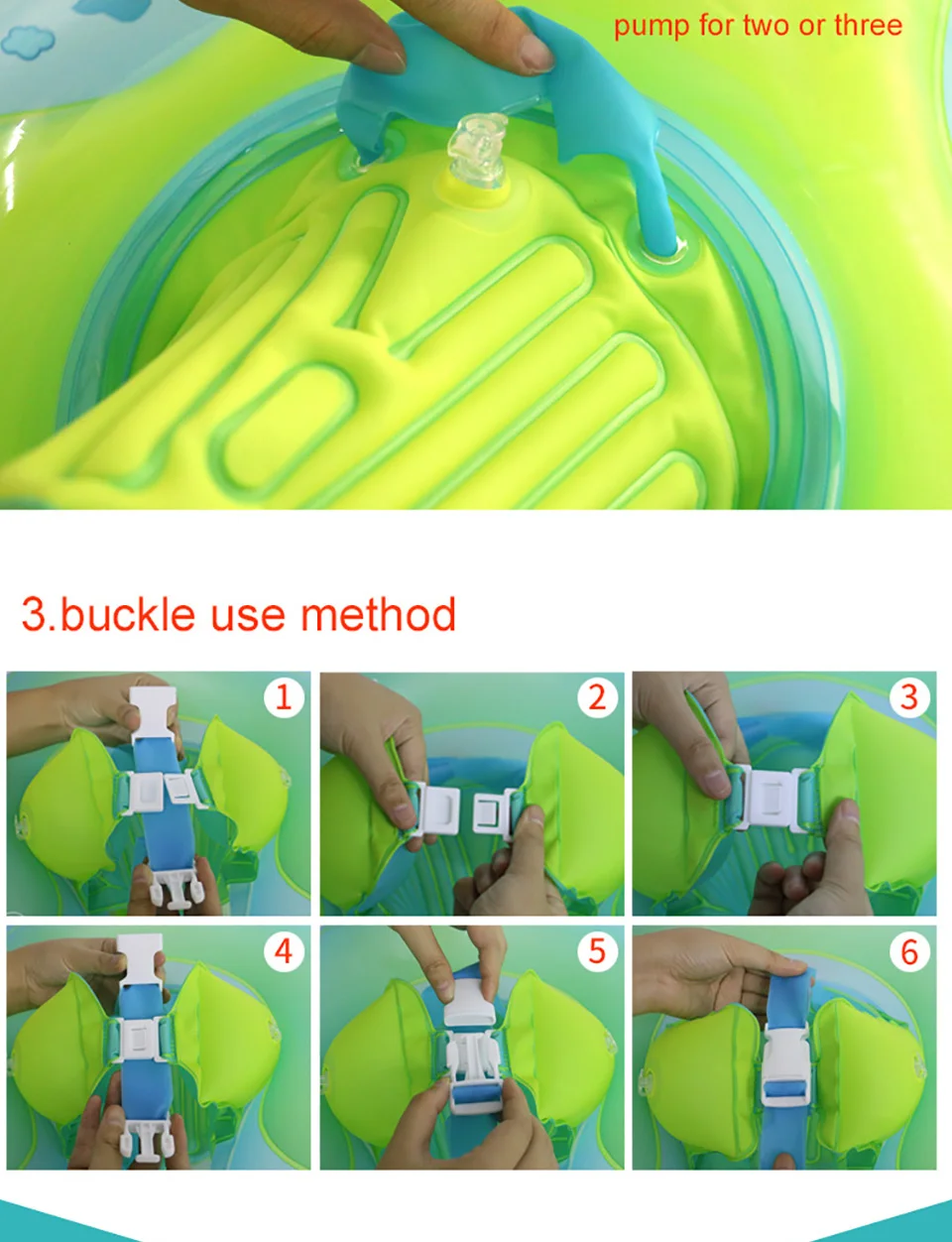 pump for two or three

3.buckle use method

1

2

3

4

5

6