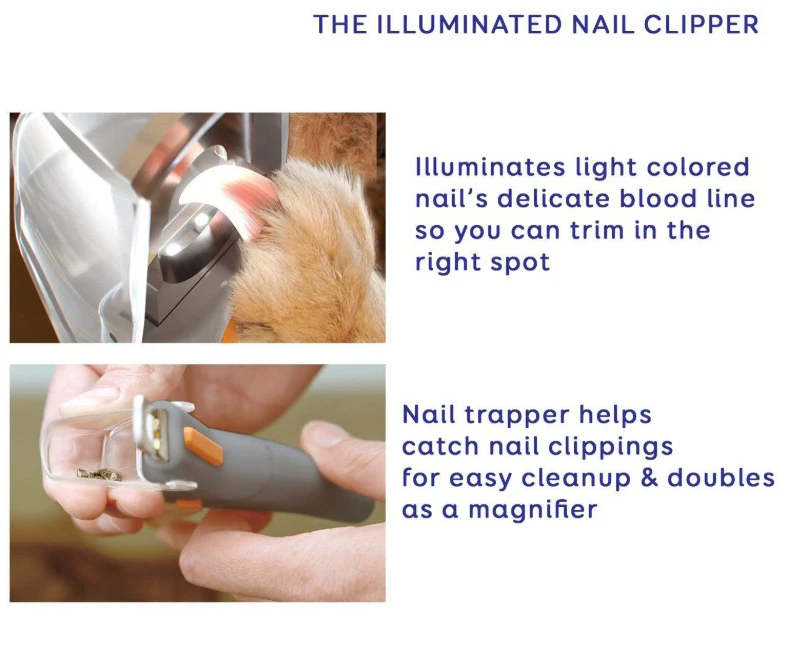 THE ILLUMINATED NAIL CLIPPER

Illuminates light colored nail's delicate blood line so you can trim in the right spot

Nail trapper helps catch nail clippings for easy cleanup & doubles as a magnifier