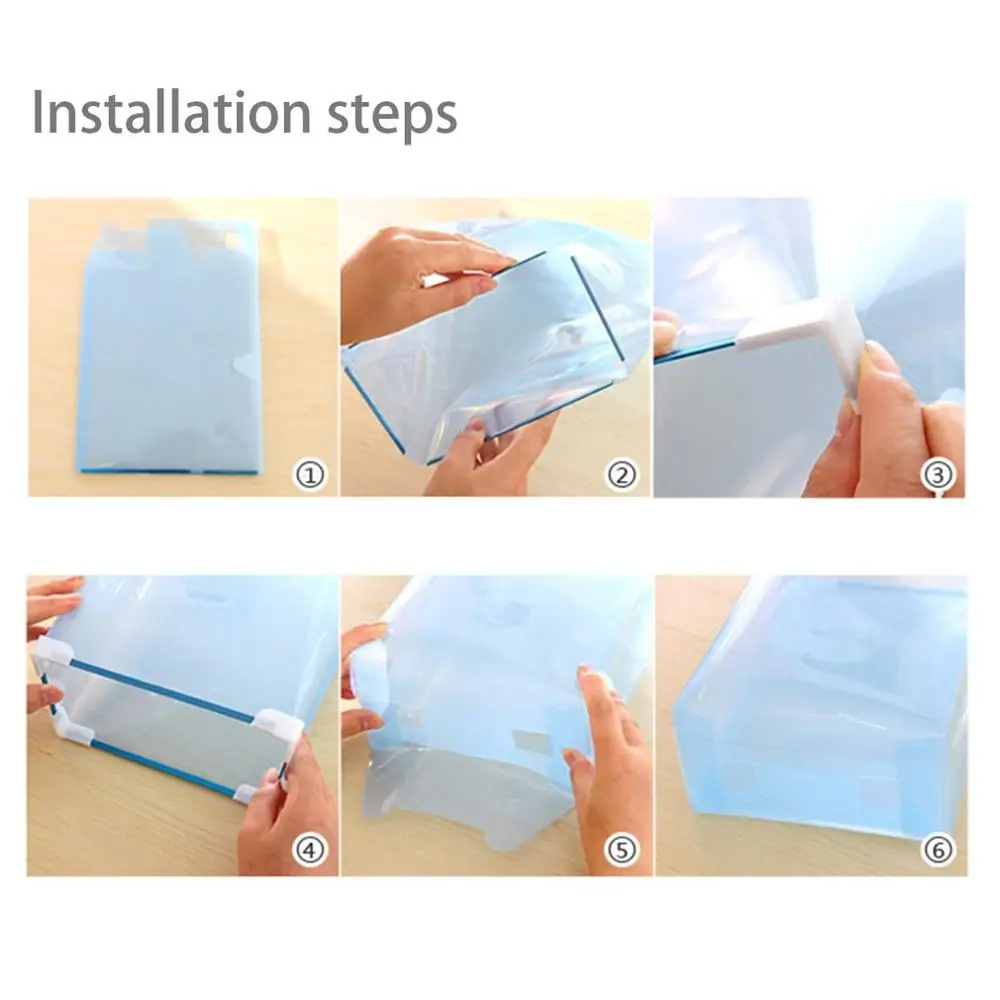 Installation steps

①

②

③

④

⑤

⑥