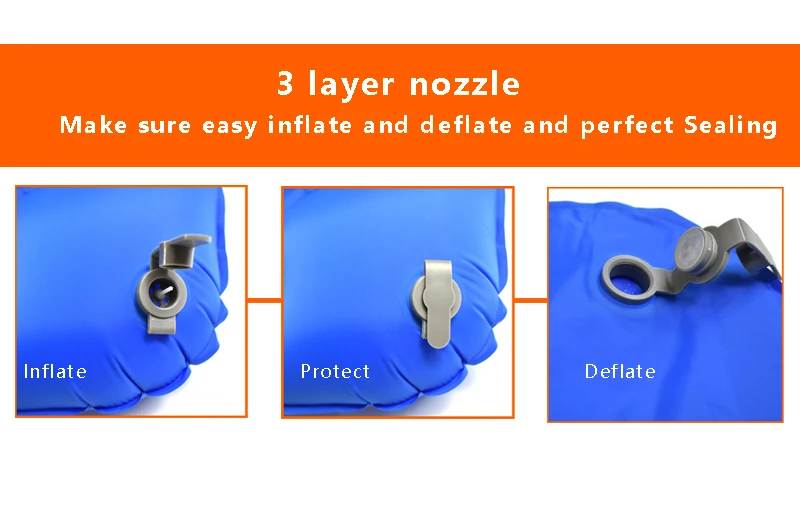 3 layer nozzle
Make sure easy inflate and deflate and perfect Sealing

Inflate

Protect

Deflate