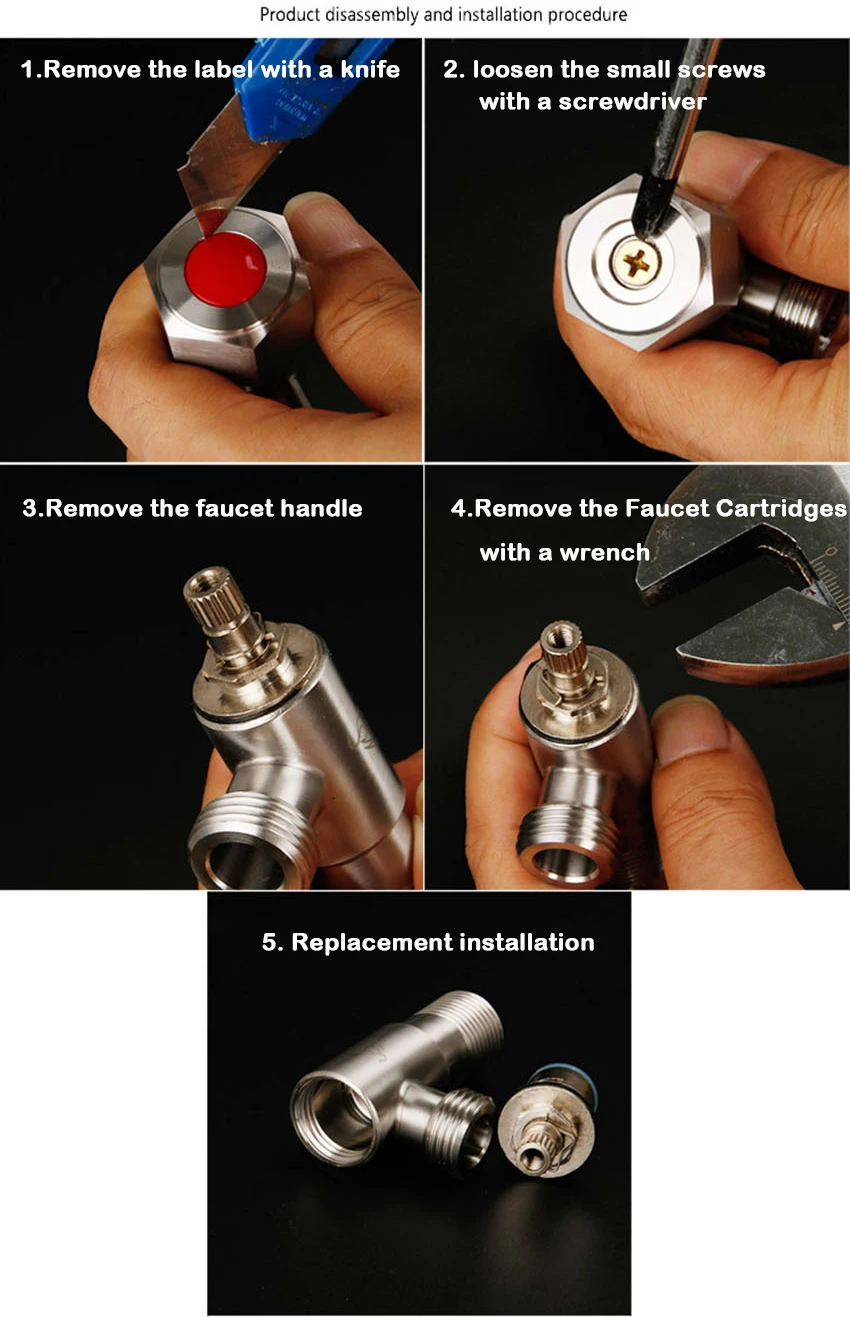 Product disassembly and installation procedure

1.Remove the label with a knife

2. loosen the small screws with a screwdriver

3.Remove the faucet handle

4.Remove the Faucet Cartridges with a wrench

5. Replacement installation