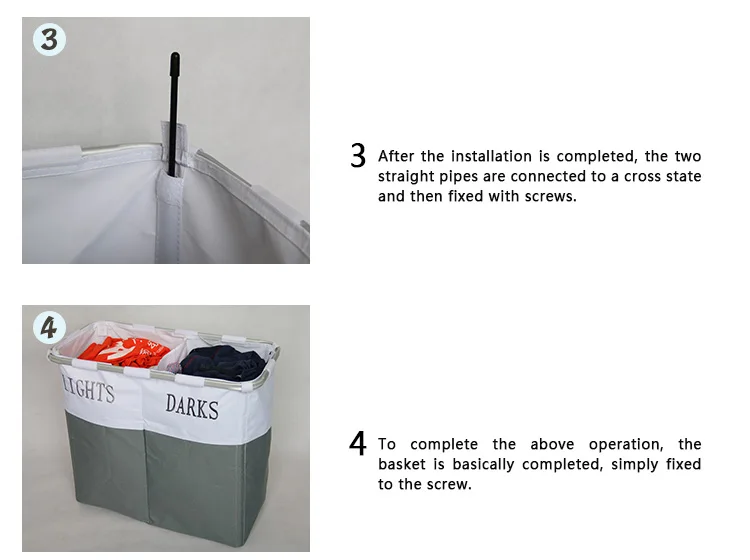 3

3 After the installation is completed, the two straight pipes are connected to a cross state and then fixed with screws.

4

LIGHTS

DARKS

4 To complete the above operation, the basket is basically completed, simply fixed to the screw.