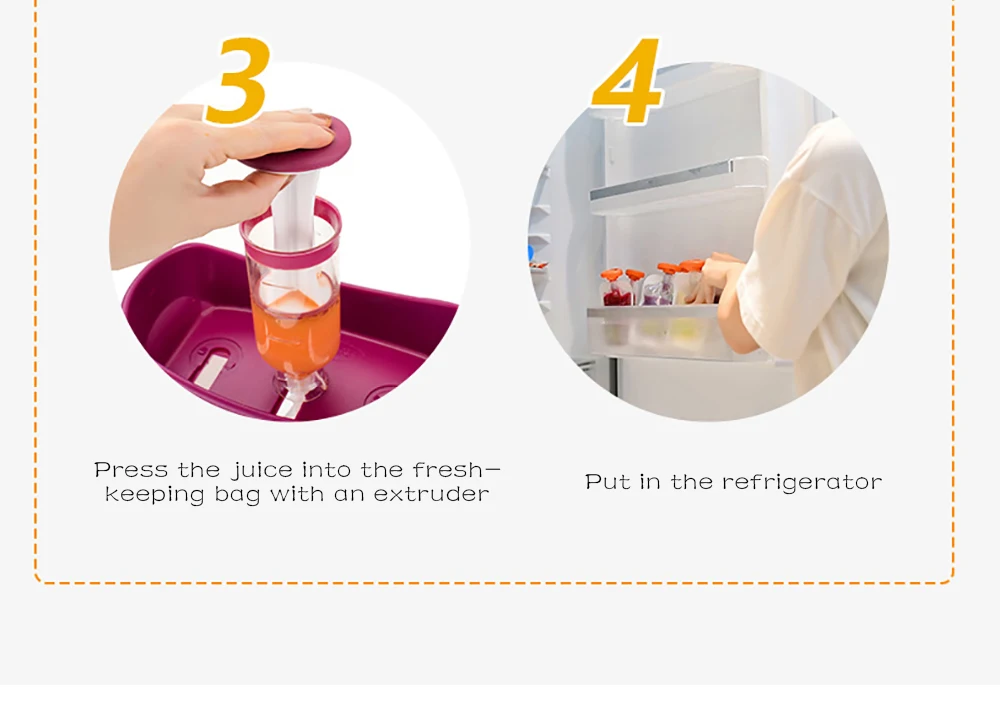 3

Press the juice into the fresh-keeping bag with an extruder

4

Put in the refrigerator