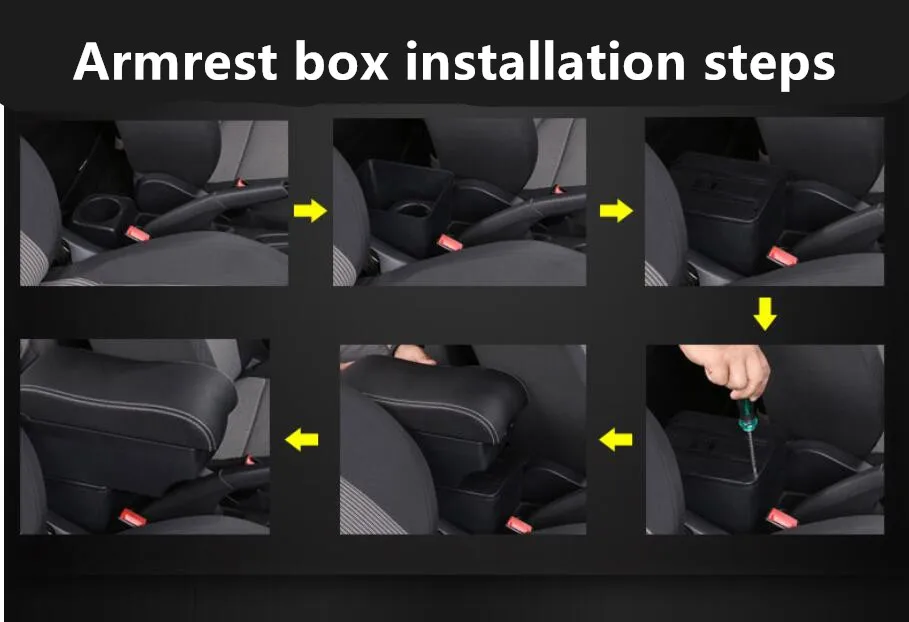 Armrest box installation steps