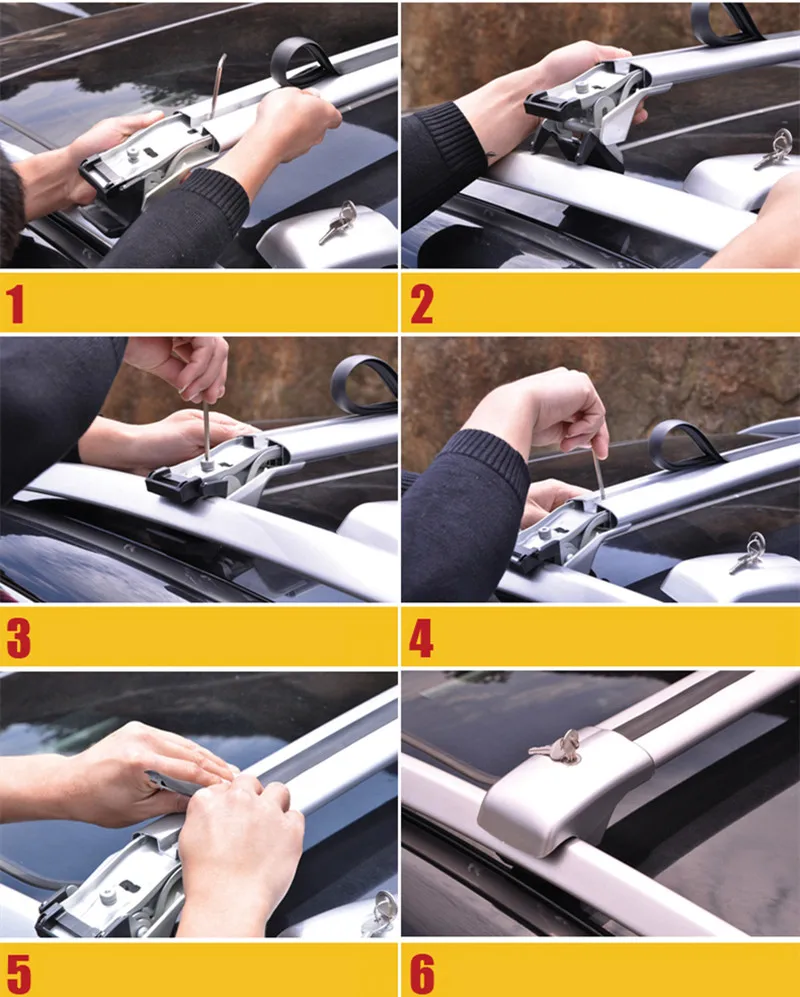 1

2

3

4

5

6