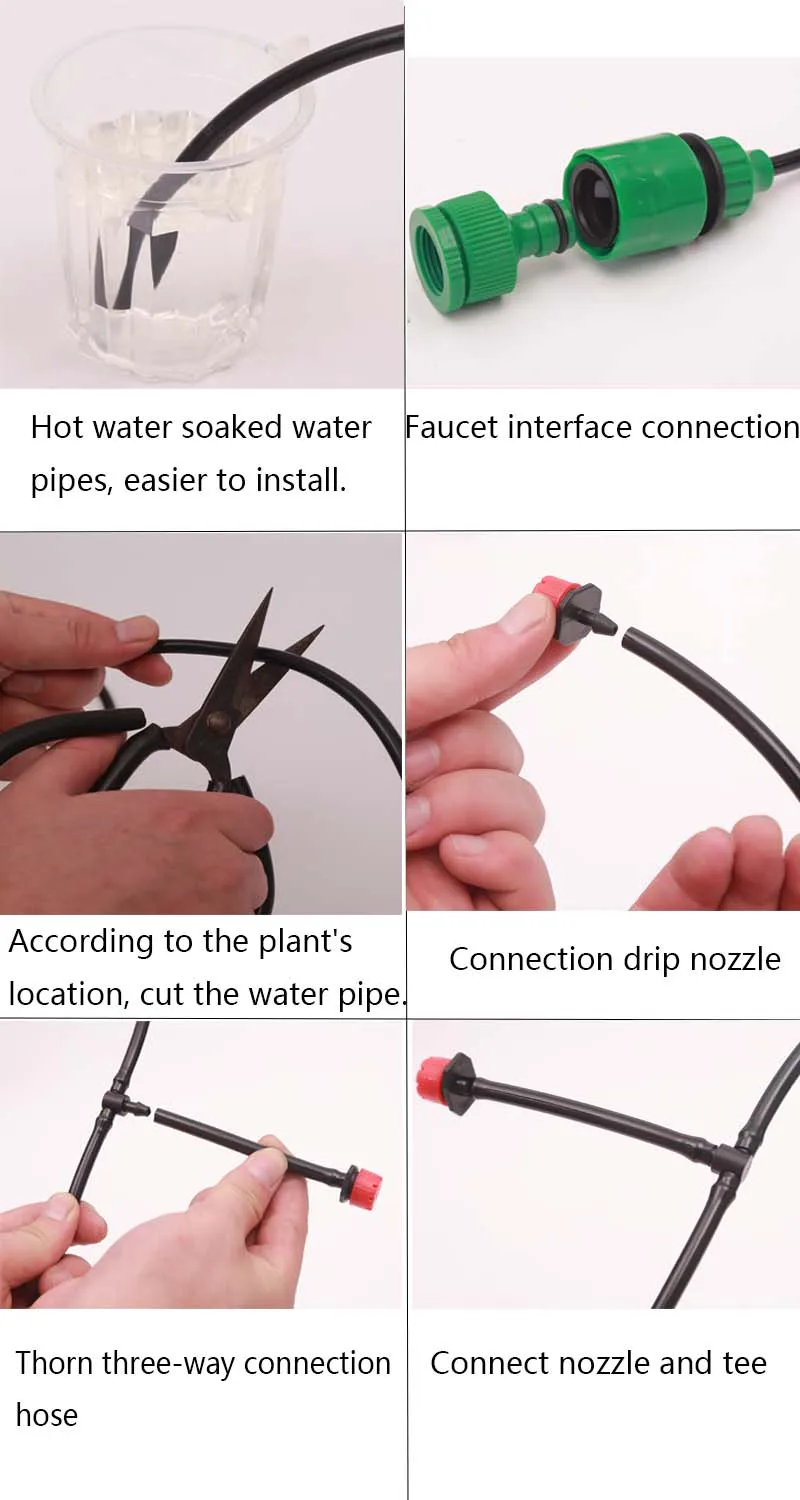 Hot water soaked water pipes, easier to install.

Faucet interface connection

According to the plant's location, cut the water pipe.

Connection drip nozzle

Thorn three-way connection hose

Connect nozzle and tee