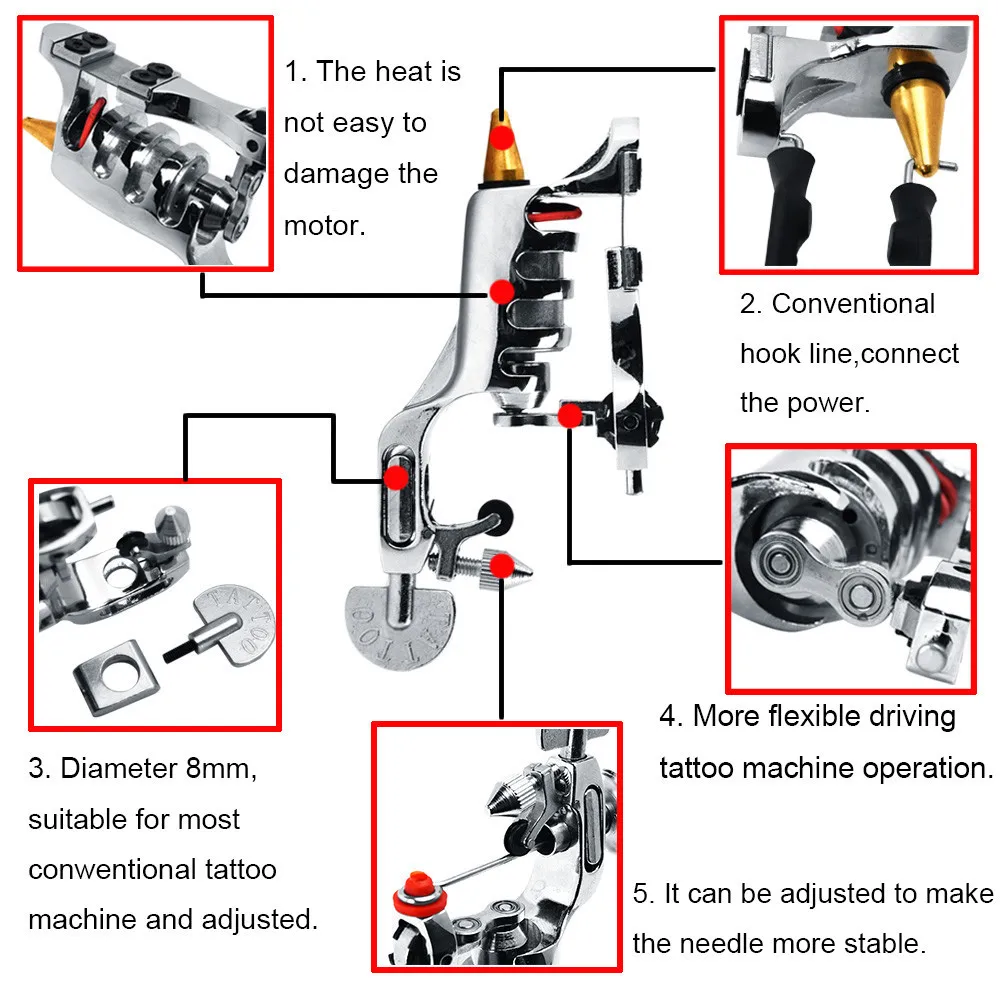 1. The heat is not easy to damage the motor.

2. Conventional hook line,connect the power.

TATTOO

TATTOO

3. Diameter 8mm, suitable for most conwentional tattoo machine and adjusted.

4. More flexible driving tattoo machine operation.

5. It can be adjusted to make the needle more stable.