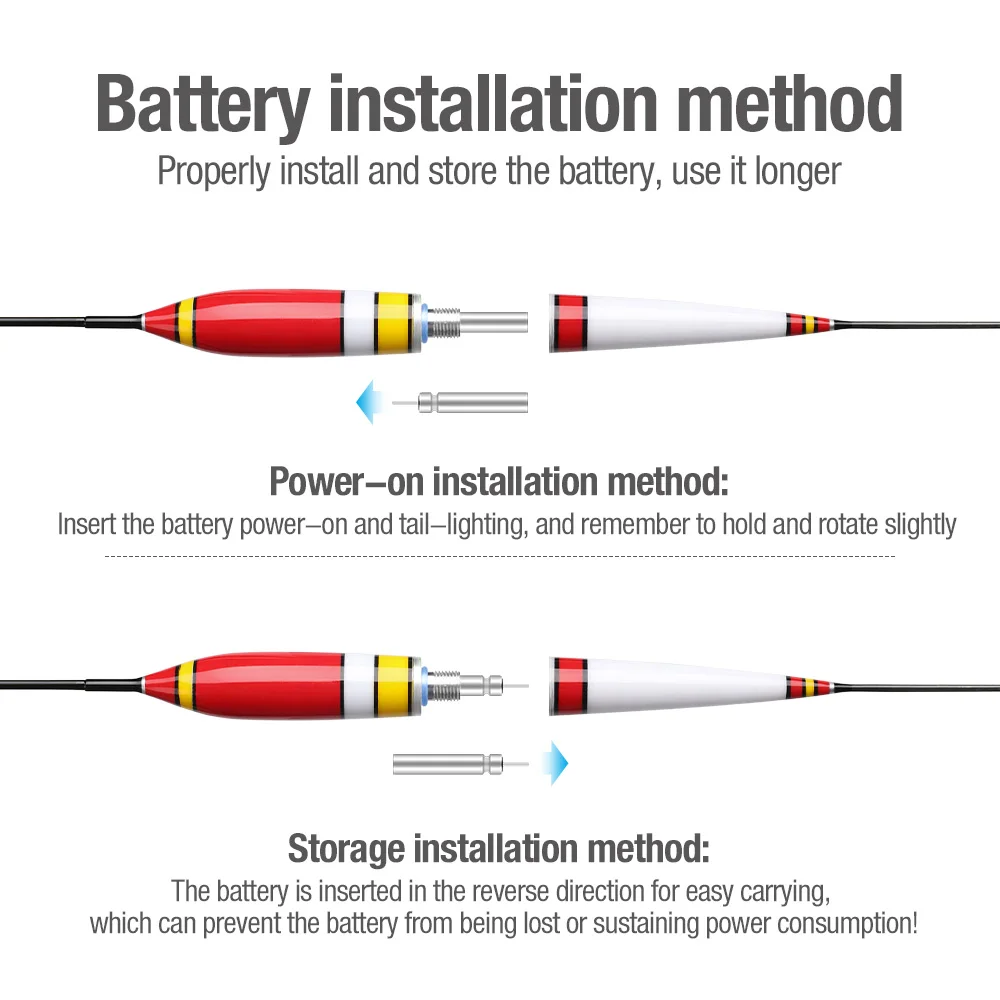 Battery installation method
Properly install and store the battery, use it longer

Power–on installation method:
Insert the battery power–on and tail–lighting, and remember to hold and rotate slightly

Storage installation method:
The battery is inserted in the reverse direction for easy carrying, which can prevent the battery from being lost or sustaining power consumption!