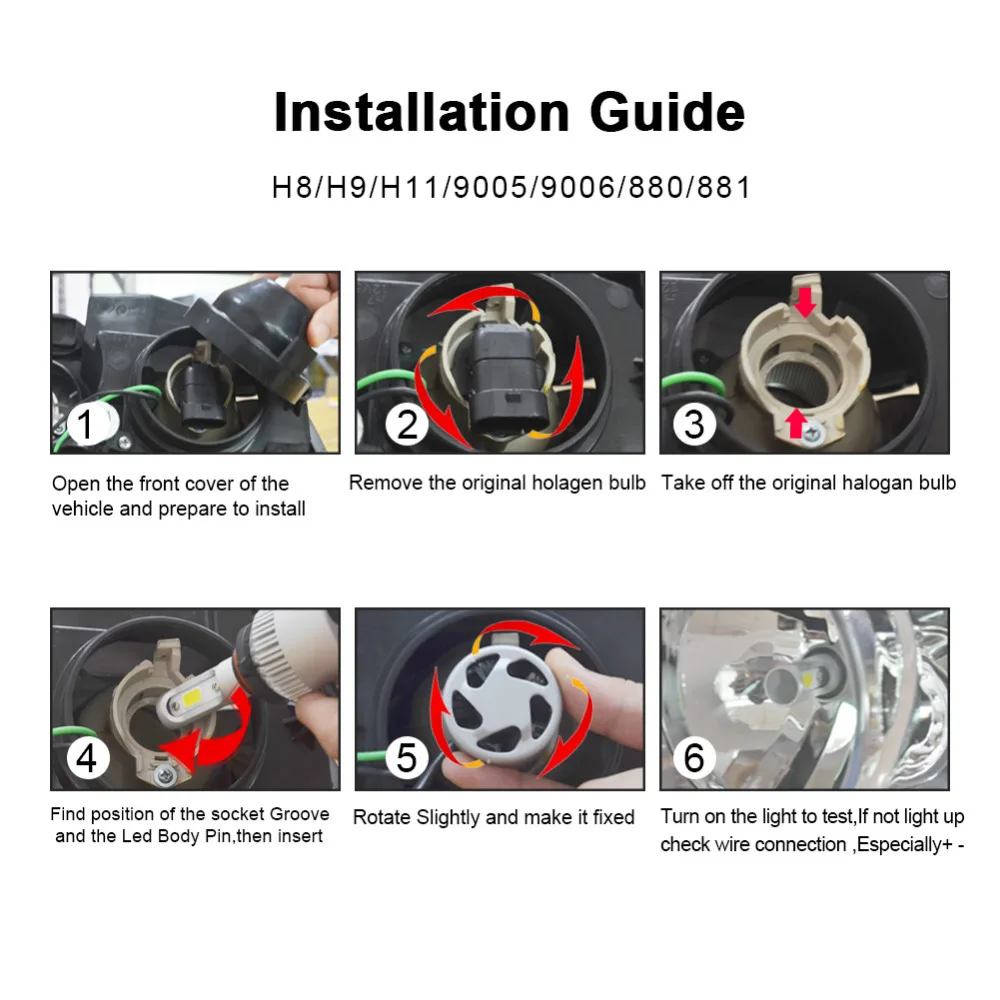 Installation Guide

H8/H9/H11/9005/9006/880/881

1

Open the front cover of the vehicle and prepare to install

2

Remove the original holagen bulb

3

Take off the original halogan bulb

4

Find position of the socket Groove and the Led Body Pin,then insert

5

Rotate Slightly and make it fixed

6

Turn on the light to test,If not light up check wire connection ,Especially+ -