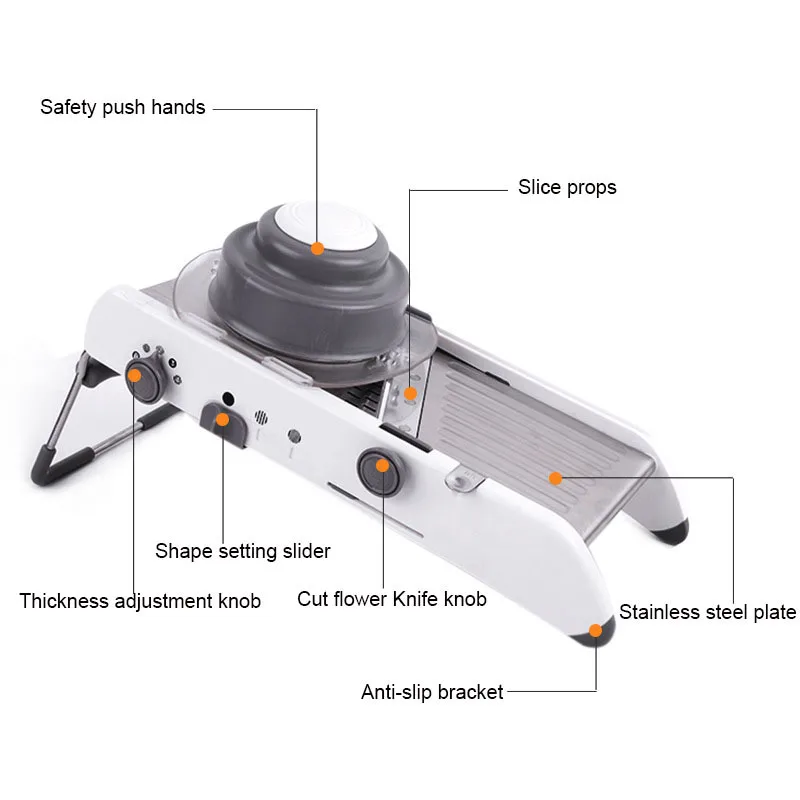 Safety push hands

Slice props

Shape setting slider

Thickness adjustment knob

Cut flower Knife knob

Stainless steel plate

Anti-slip bracket