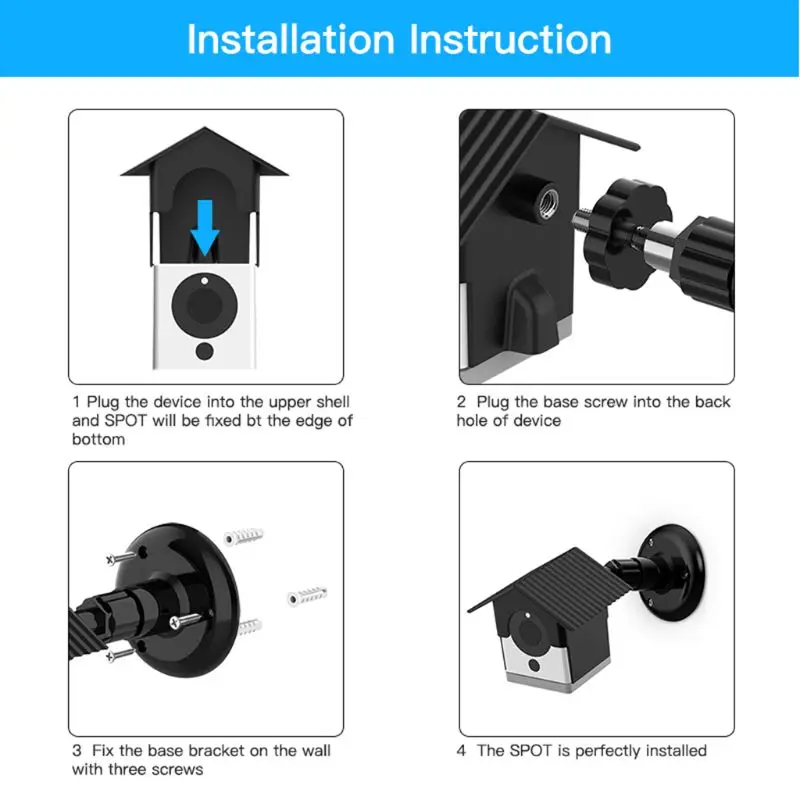 Installation Instruction

1 Plug the device into the upper shell and SPOT will be fixed bt the edge of bottom

2 Plug the base screw into the back hole of device

3 Fix the base bracket on the wall with three screws

4 The SPOT is perfectly installed