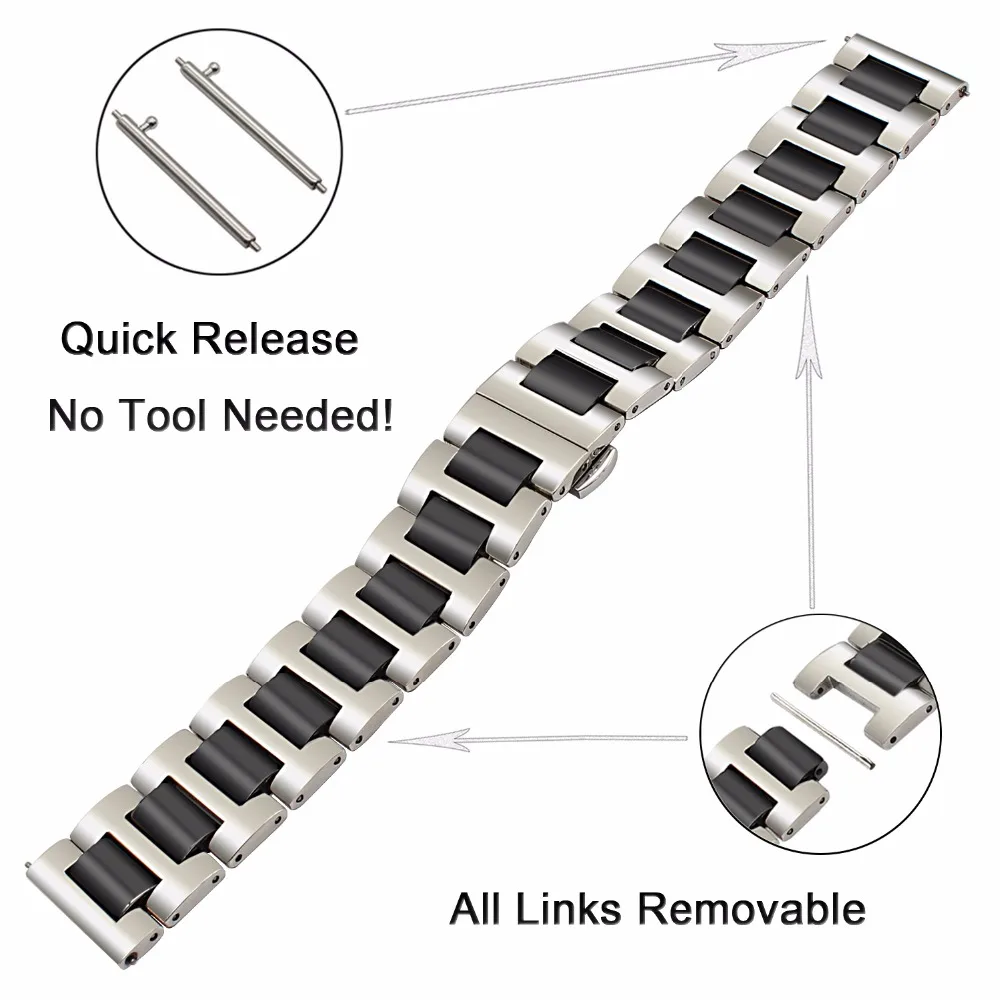 Quick Release
No Tool Needed!

All Links Removable