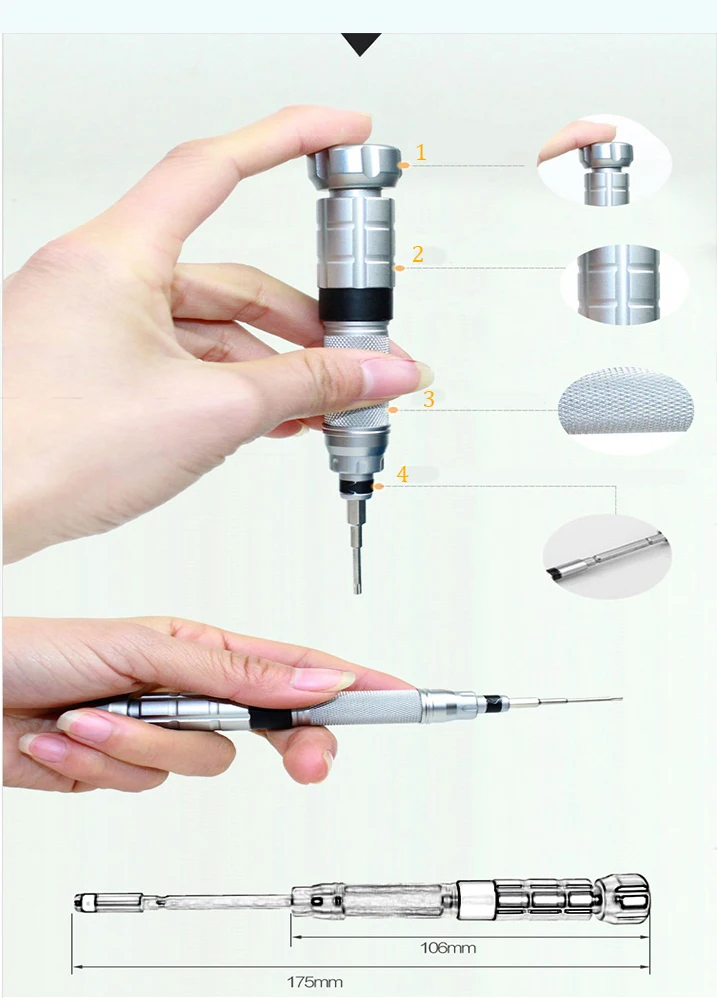 1
2
3
4
106mm
175mm