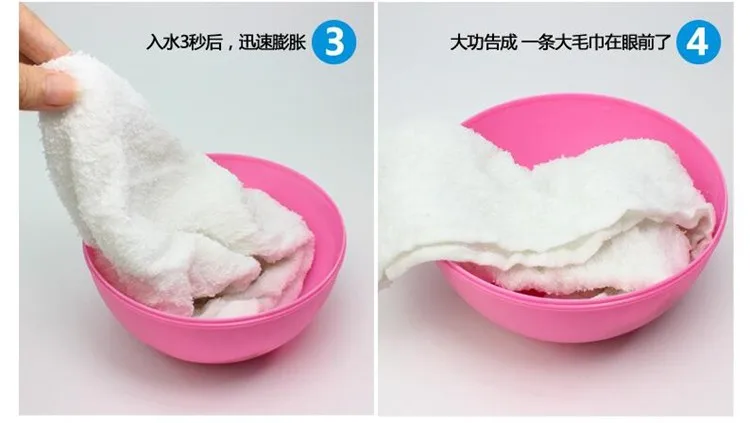 入水3秒后，迅速膨胀 3

大功告成 一条大毛巾在眼前了 4