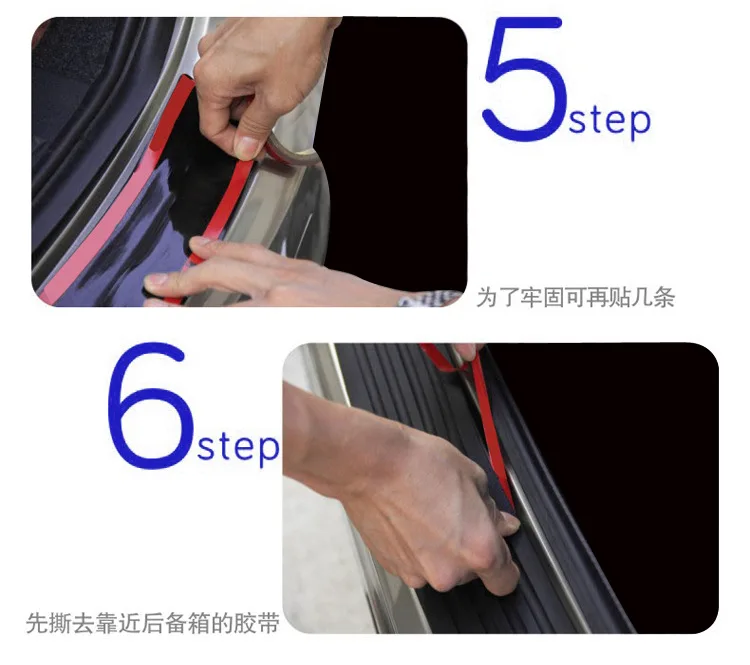 5step

为了牢固可再贴几条

6step

先撕去靠近后备箱的胶带