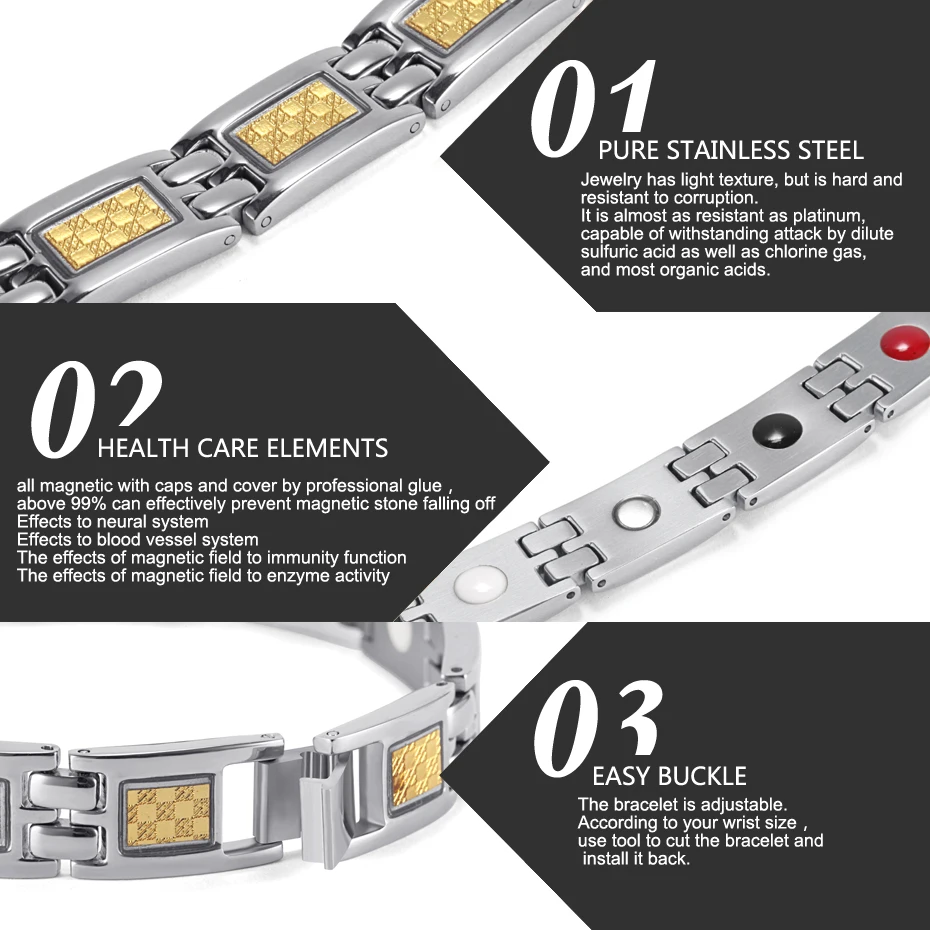 01
PURE STAINLESS STEEL
Jewelry has light texture, but is hard and resistant to corruption.
It is almost as resistant as platinum, capable of withstanding attack by dilute sulfuric acid as well as chlorine gas, and most organic acids.

02
HEALTH CARE ELEMENTS
all magnetic with caps and cover by professional glue , above 99% can effectively prevent magnetic stone falling off
Effects to neural system
Effects to blood vessel system
The effects of magnetic field to immunity function
The effects of magnetic field to enzyme activity

03
EASY BUCKLE
The bracelet is adjustable.
According to your wrist size , use tool to cut the bracelet and install it back.