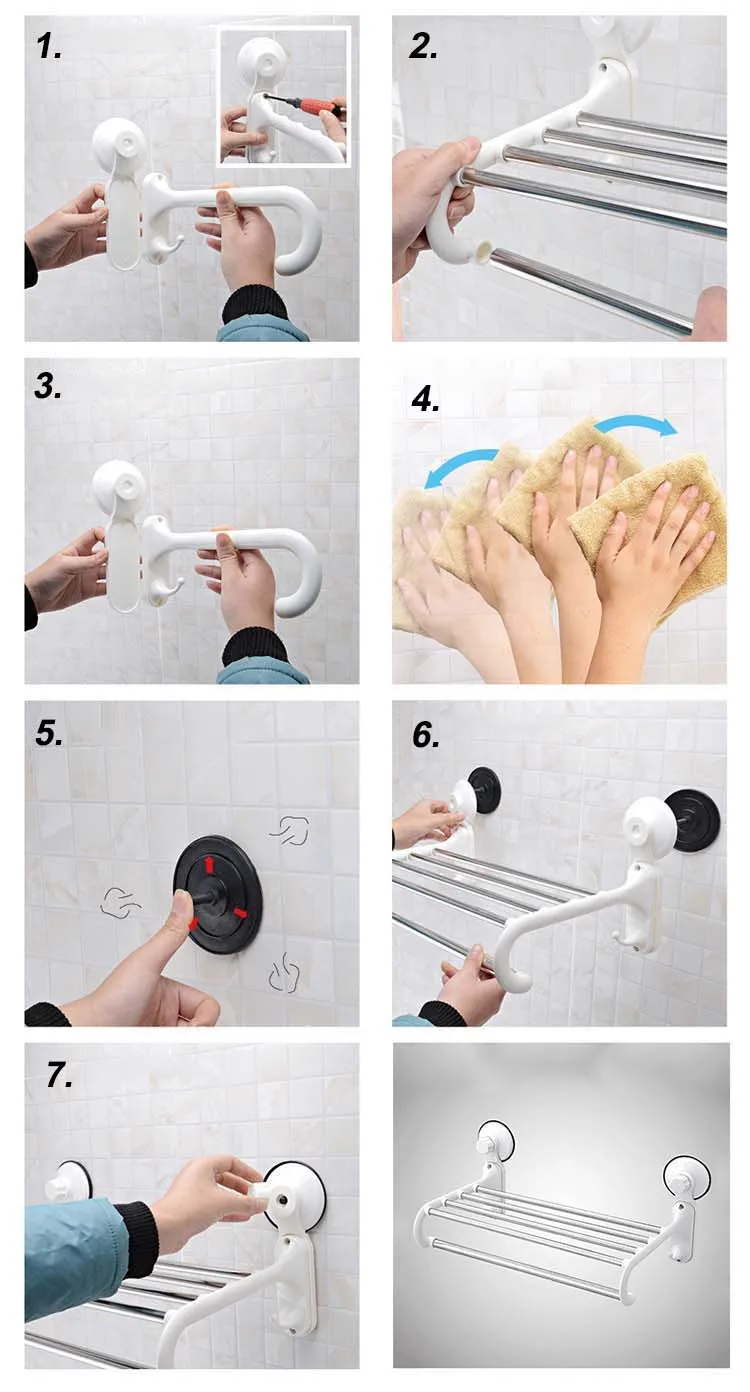 1.

2.

3.

4.

5.

6.

7.