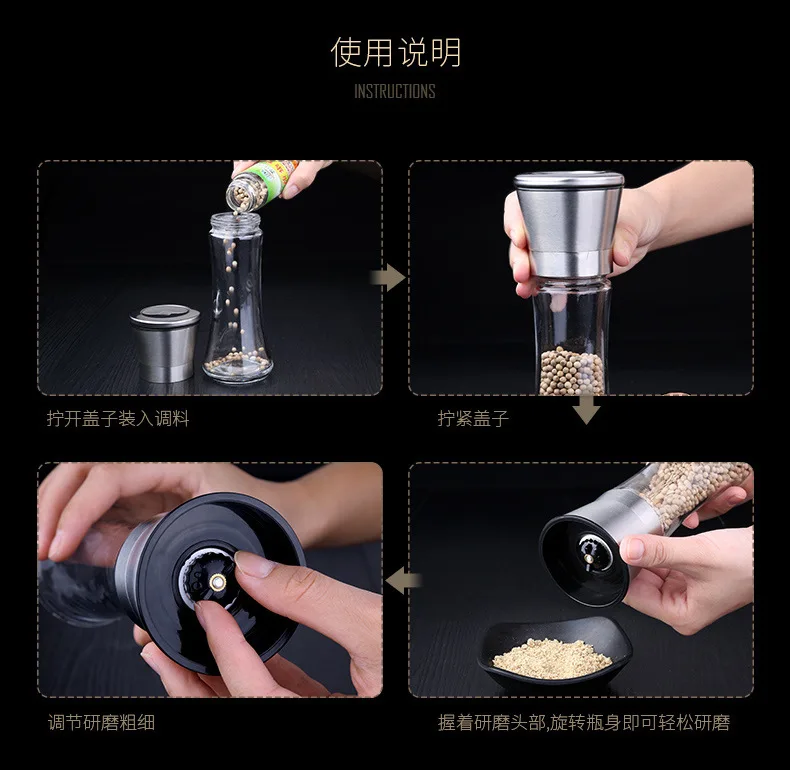 使用说明

INSTRUCTIONS

拧开盖子装入调料

拧紧盖子

调节研磨粗细

握着研磨头部,旋转瓶身即可轻松研磨