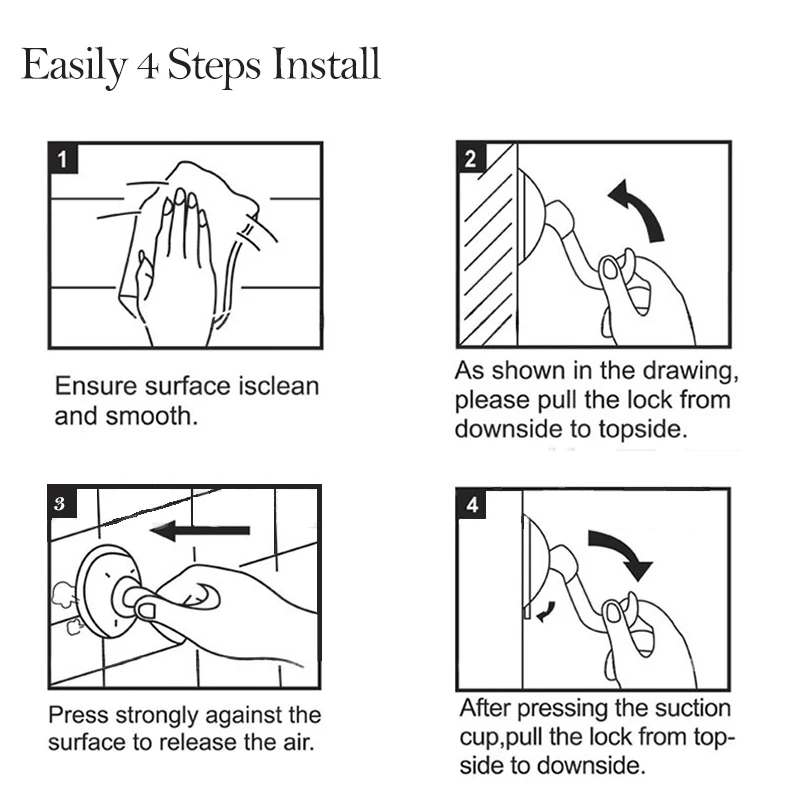 Easily 4 Steps Install

1

Ensure surface isclean and smooth.

2

As shown in the drawing, please pull the lock from downside to topside.

3

Press strongly against the surface to release the air.

4

After pressing the suction cup,pull the lock from topside to downside.